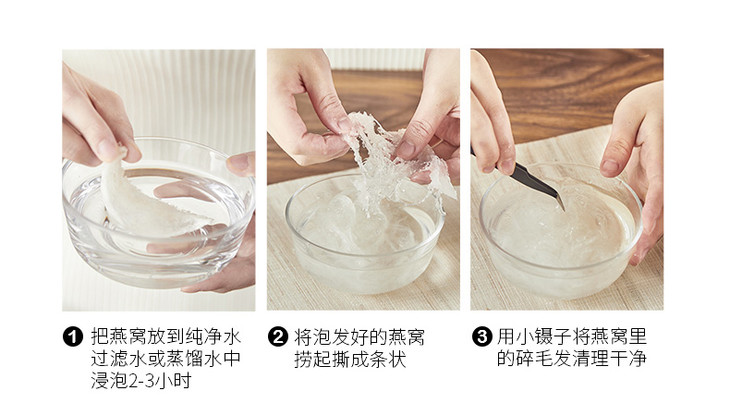 ❶ 把燕窝放到纯净水过滤水或蒸馏水中浸泡2-3小时

❷ 将泡发好的燕窝捞起撕成条状

❸ 用小镊子将燕窝里的碎毛发清理干净