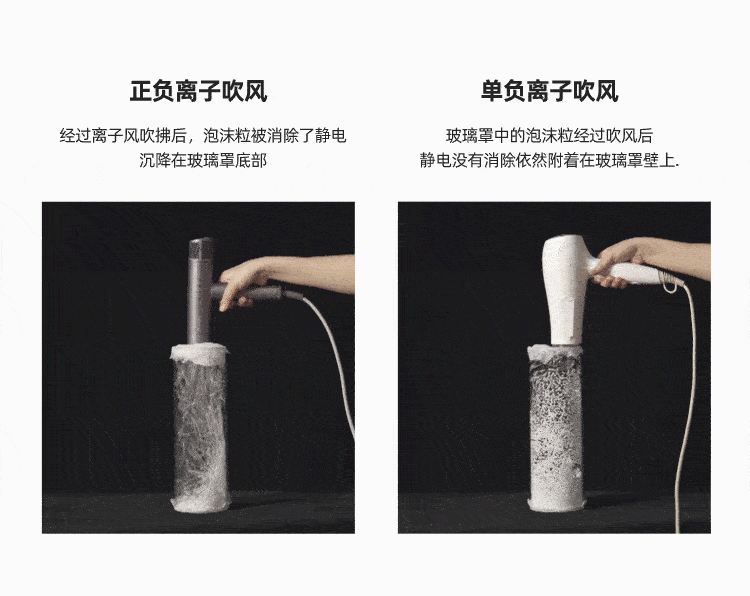 正负离子吹风

经过离子风吹拂后，泡沫粒被消除了静电沉降在玻璃罩底部

单负离子吹风

玻璃罩中的泡沫粒经过吹风后静电没有消除依然附着在玻璃罩壁上.