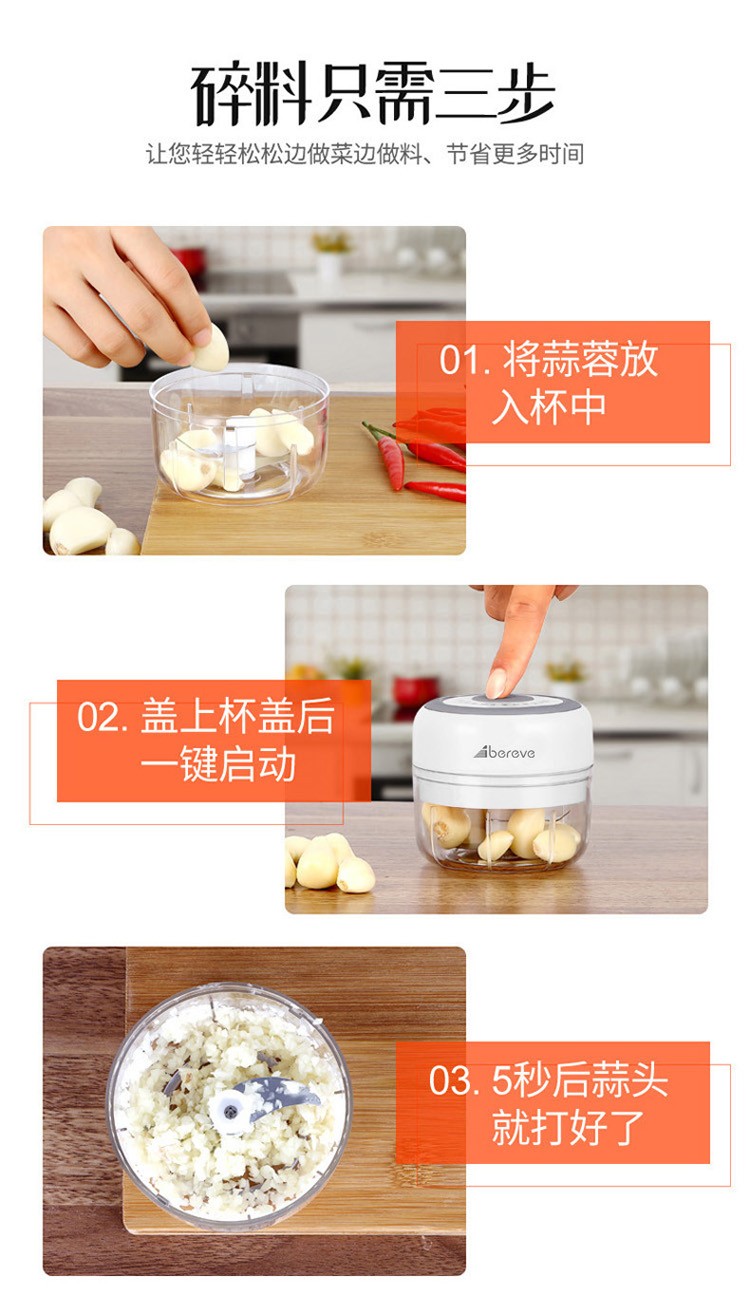 碎料只需三步

让您轻轻松松边做菜边做料、节省更多时间

01. 将蒜蓉放入杯中

02. 盖上杯盖后一键启动

bereve

03. 5秒后蒜头就打好了