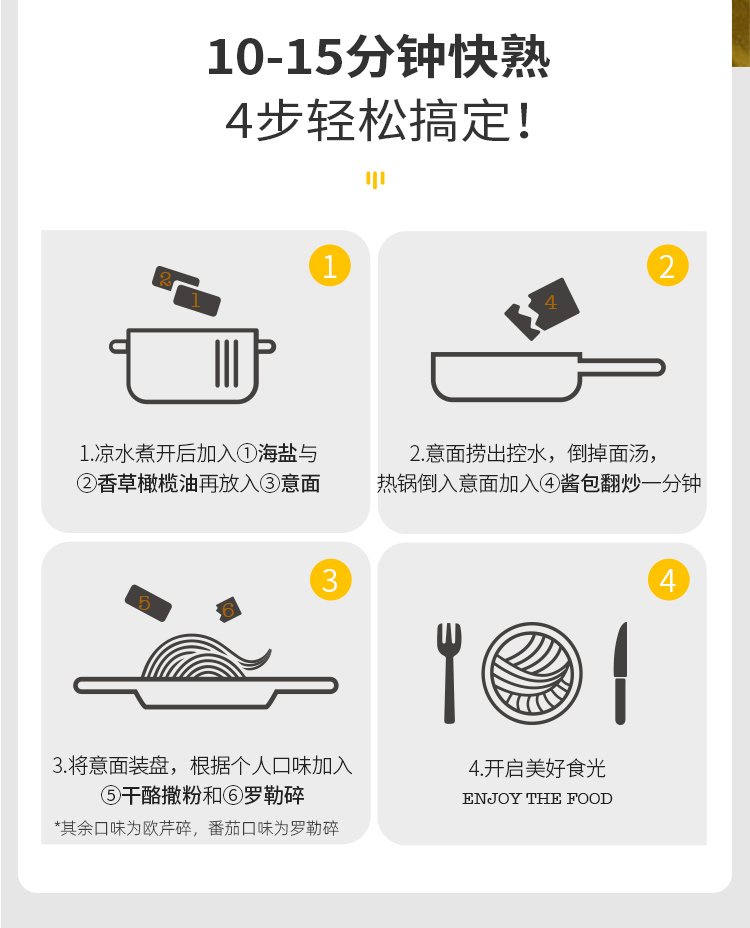 10-15分钟快熟
4步轻松搞定！

1

2
1

1.凉水煮开后加入①海盐与②香草橄榄油再放入③意面

2

4

2.意面捞出控水，倒掉面汤，热锅倒入意面加入④酱包翻炒一分钟

3

5
6

3.将意面装盘，根据个人口味加入⑤干酪撒粉和⑥罗勒碎
*其余口味为欧芹碎，番茄口味为罗勒碎

4

4.开启美好食光
ENJOY THE FOOD