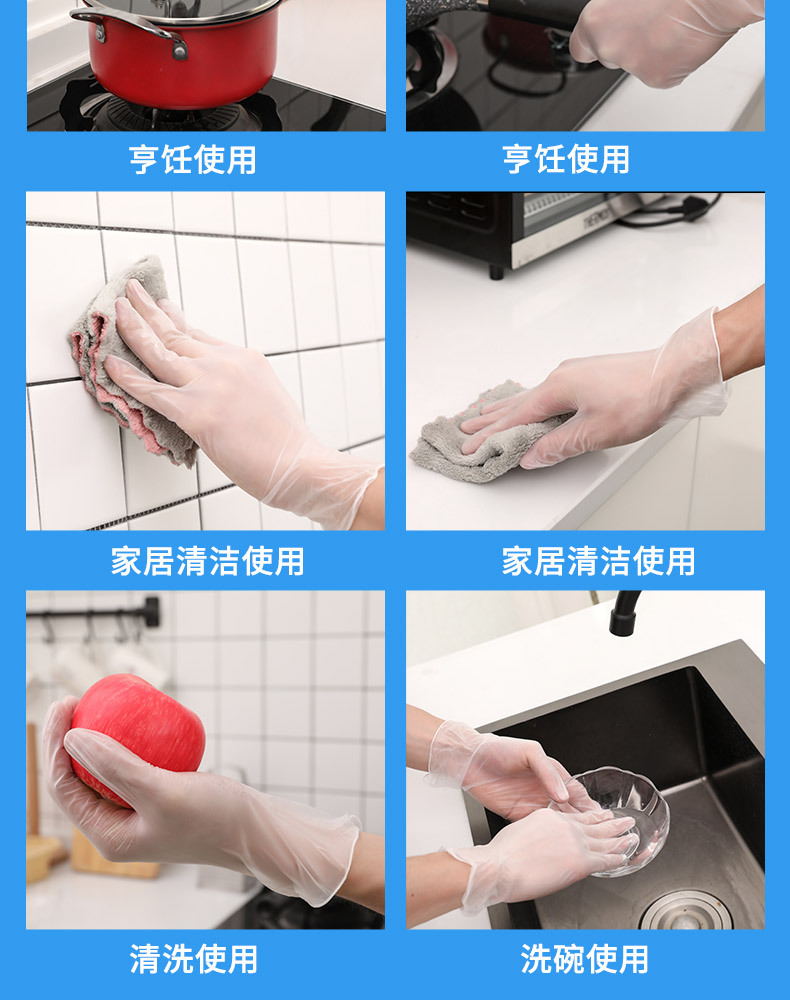 亨饪使用

亨饪使用

家居清洁使用

家居清洁使用

清洗使用

洗碗使用