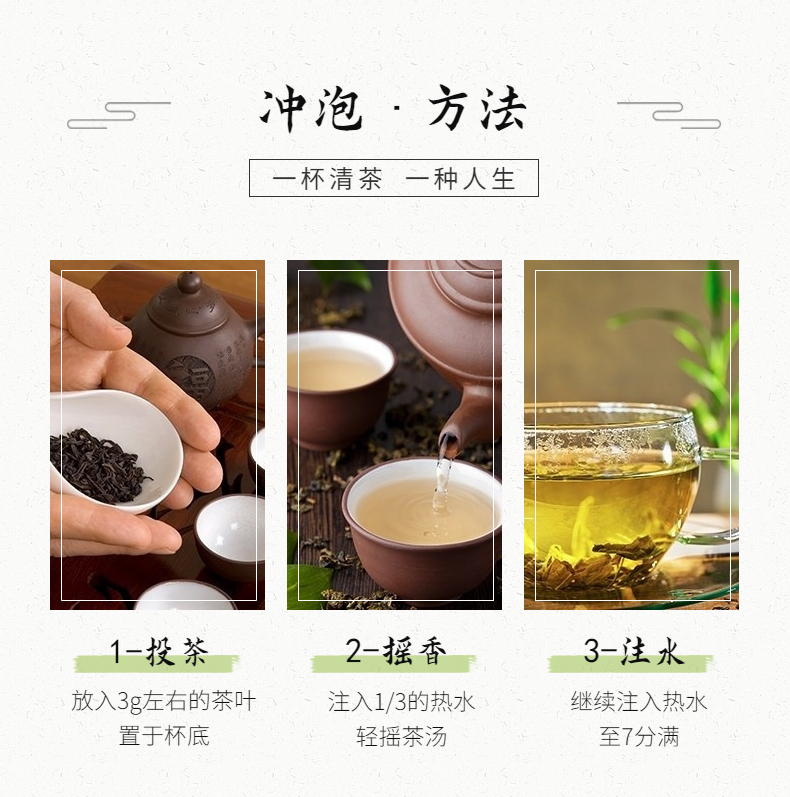 冲泡 · 方法

一杯清茶 一种人生

1-投茶

放入3g左右的茶叶
置于杯底

2-摇香

注入1/3的热水
轻摇茶汤

3-注水

继续注入热水
至7分满