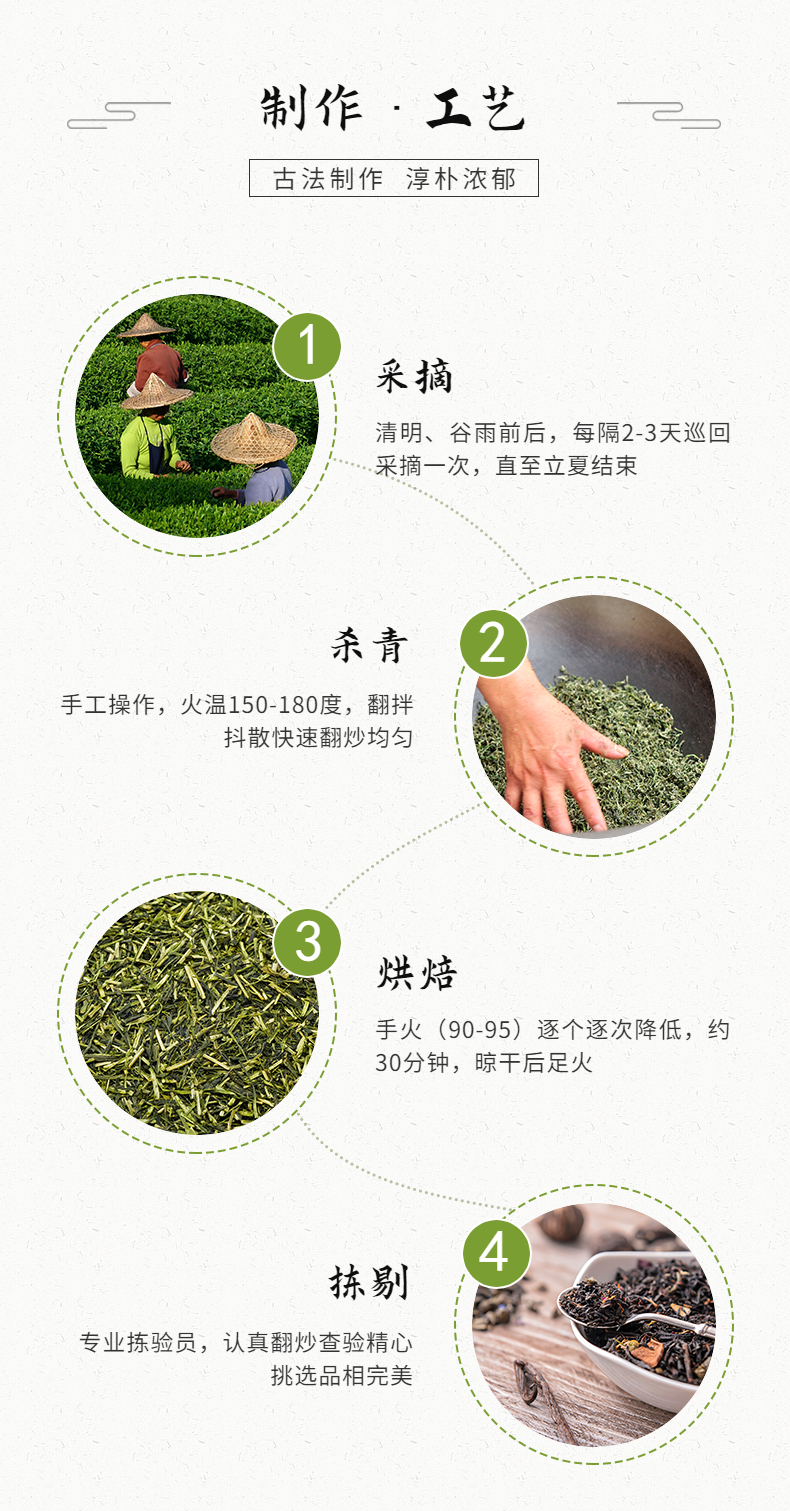 制作 · 工艺

古法制作 淳朴浓郁

1

采摘

清明、谷雨前后，每隔2-3天巡回采摘一次，直至立夏结束

2

杀青

手工操作，火温150-180度，翻拌抖散快速翻炒均匀

3

烘焙

手火（90-95）逐个逐次降低，约30分钟，晾干后足火

4

拣剔

专业拣验员，认真翻炒查验精心挑选品相完美