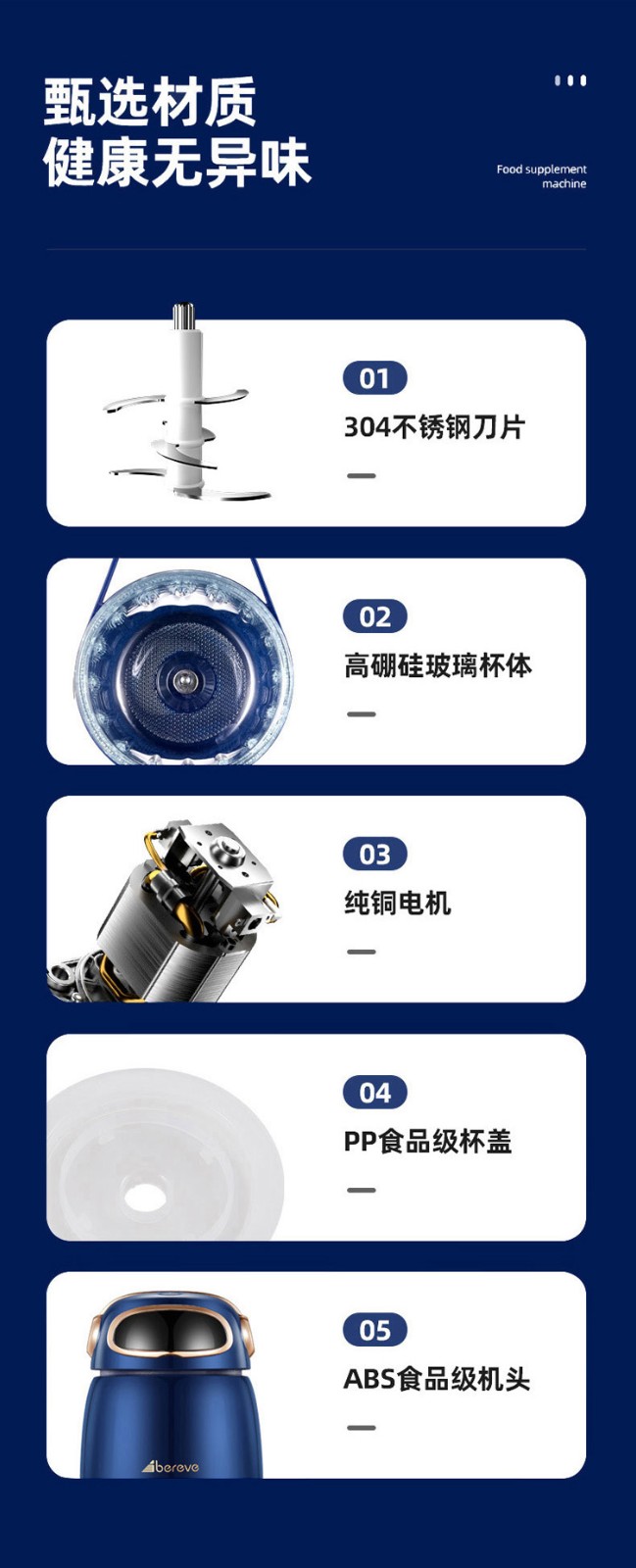 甄选材质
健康无异味

Food supplement machine

01
304不锈钢刀片

02
高硼硅玻璃杯体

03
纯铜电机

04
PP食品级杯盖

05
ABS食品级机头

bereve