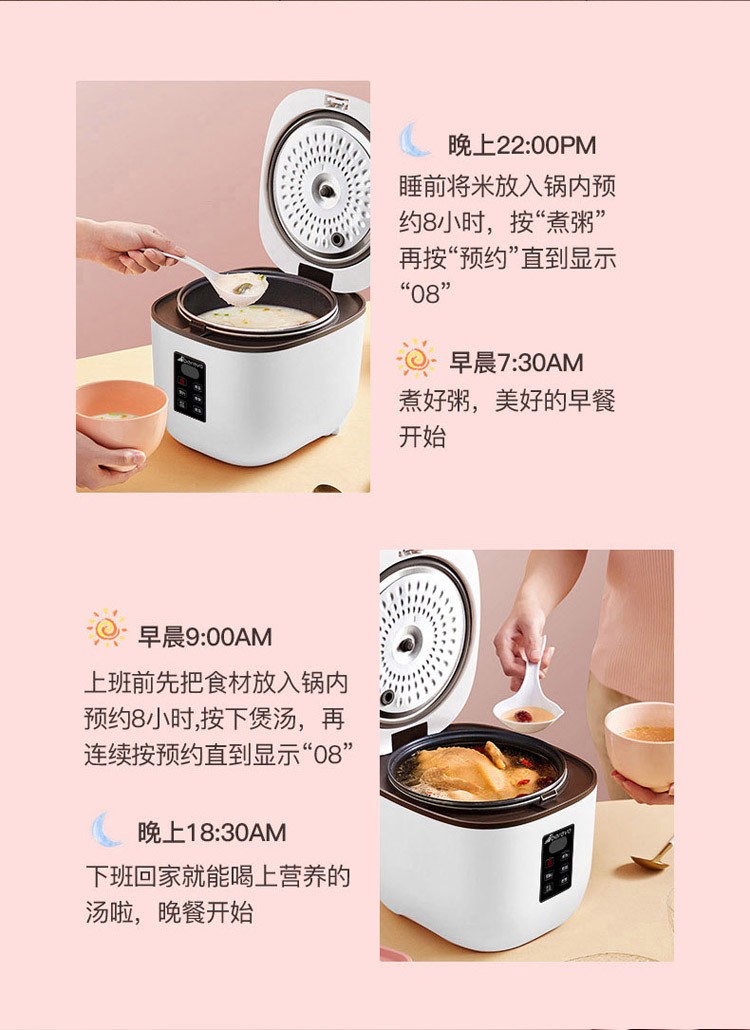 晚上22:00PM
睡前将米放入锅内预约8小时，按“煮粥”再按“预约”直到显示“08”

早晨7:30AM
煮好粥，美好的早餐开始

早晨9:00AM
上班前先把食材放入锅内预约8小时,按下煲汤，再连续按预约直到显示“08”

晚上18:30AM
下班回家就能喝上营养的汤啦，晚餐开始