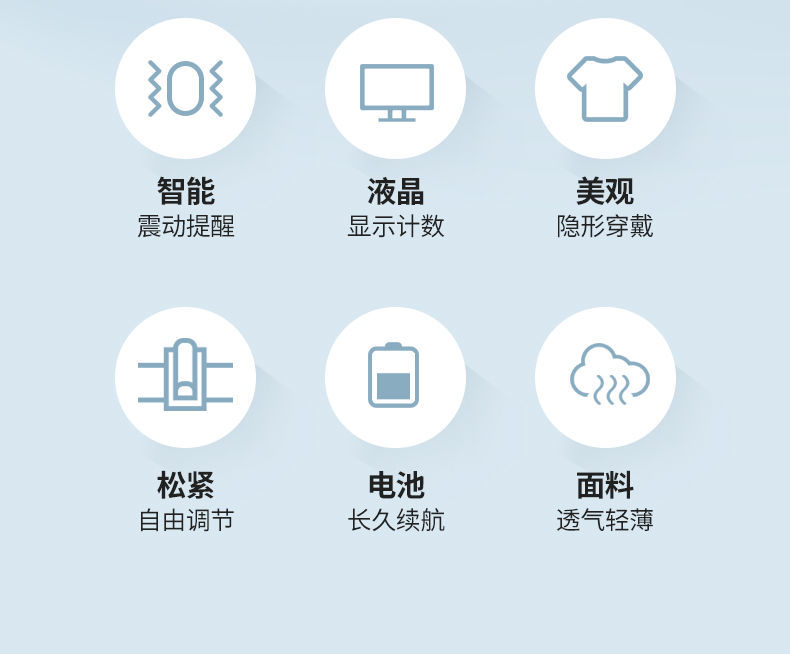 智能
震动提醒

液晶
显示计数

美观
隐形穿戴

松紧
自由调节

电池
长久续航

面料
透气轻薄