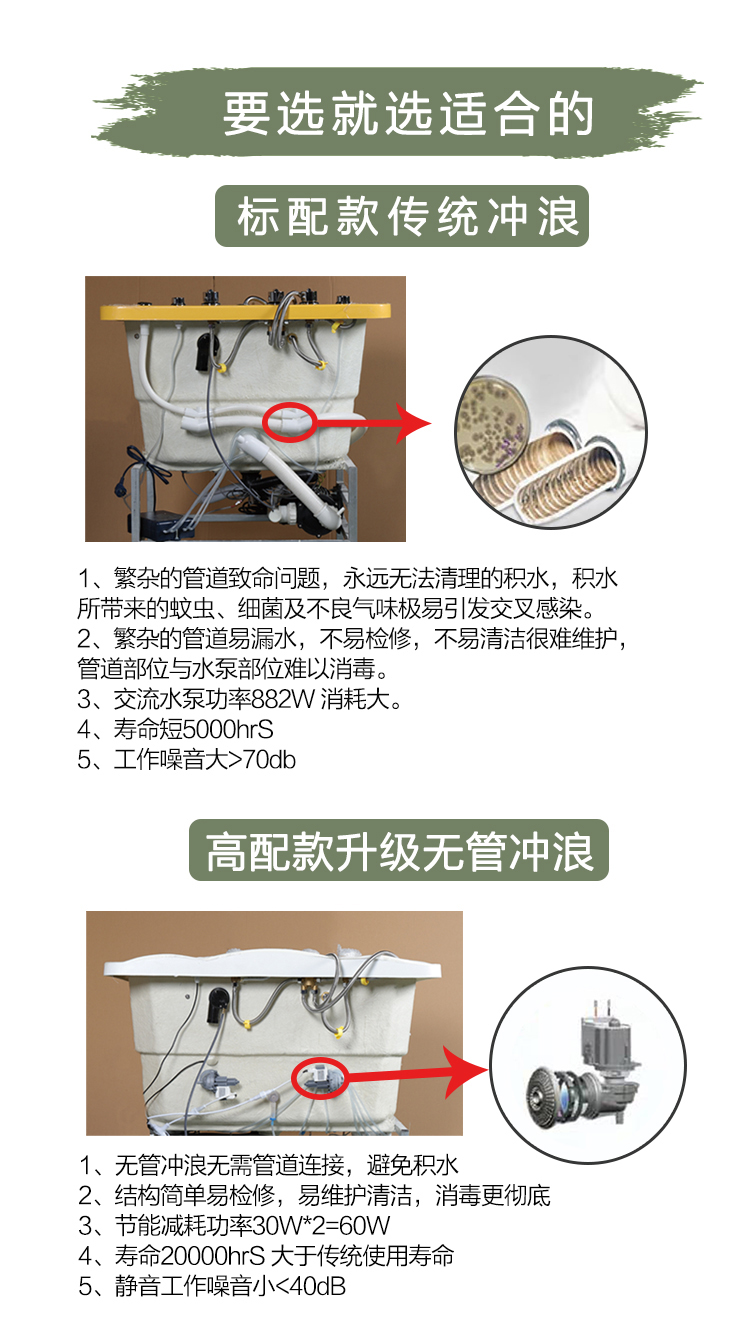 要选就选适合的

标配款传统冲浪

1、繁杂的管道致命问题，永远无法清理的积水，积水所带来的蚊虫、细菌及不良气味极易引发交叉感染。
2、繁杂的管道易漏水，不易检修，不易清洁很难维护，管道部位与水泵部位难以消毒。
3、交流水泵功率882W 消耗大。
4、寿命短5000hrS
5、工作噪音大>70db

高配款升级无管冲浪

1、无管冲浪无需管道连接，避免积水
2、结构简单易检修，易维护清洁，消毒更彻底
3、节能减耗功率30W*2=60W
4、寿命20000hrS 大于传统使用寿命
5、静音工作噪音小<40dB