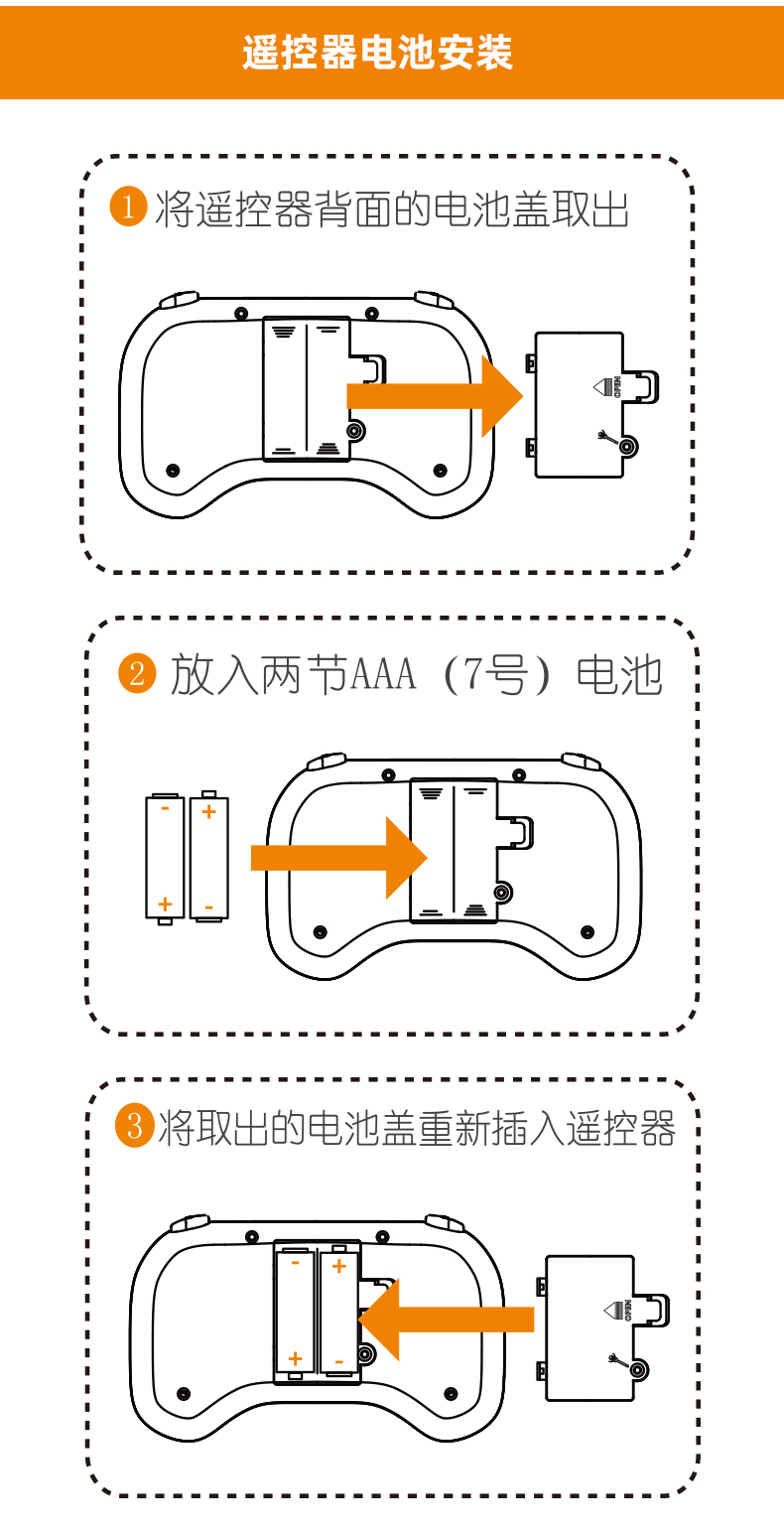 遥控器电池安装

1 将遥控器背面的电池盖取出

OPEN

2 放入两节AAA（7号）电池

-
+
+
-

3 将取出的电池盖重新插入遥控器

-
+
+
-

OPEN