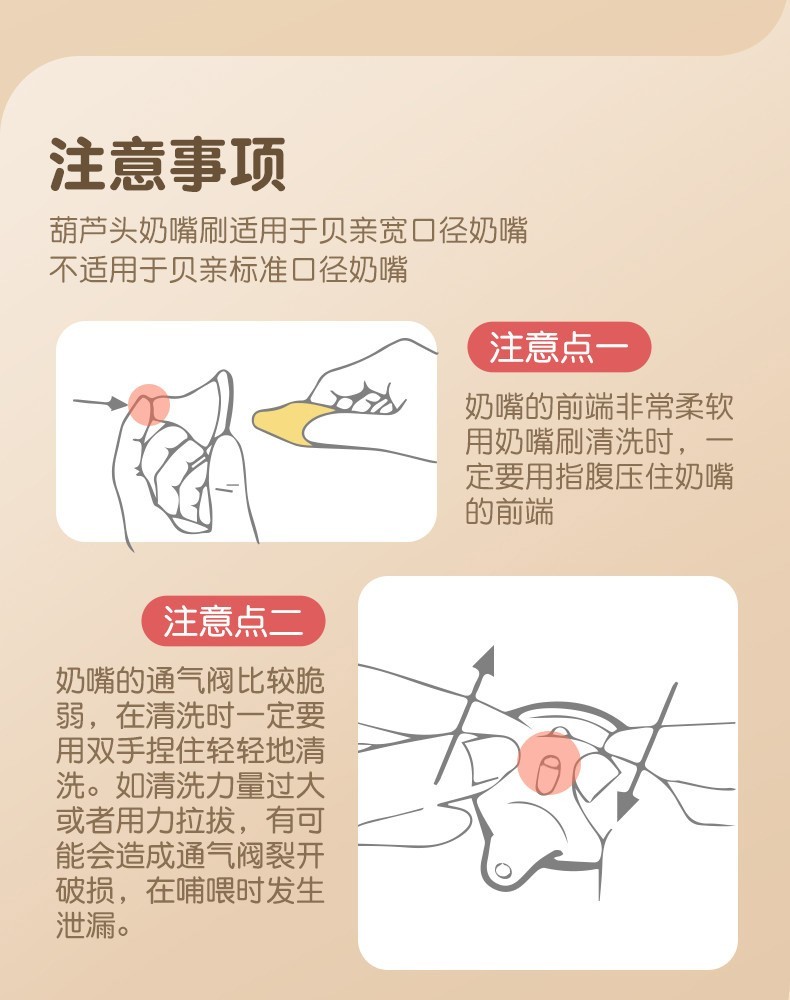 注意事项

葫芦头奶嘴刷适用于贝亲宽口径奶嘴
不适用于贝亲标准口径奶嘴

注意点一

奶嘴的前端非常柔软用奶嘴刷清洗时，一定要用指腹压住奶嘴的前端

注意点二

奶嘴的通气阀比较脆弱，在清洗时一定要用双手捏住轻轻地清洗。如清洗力量过大或者用力拉拔，有可能会造成通气阀裂开破损，在哺喂时发生泄漏。