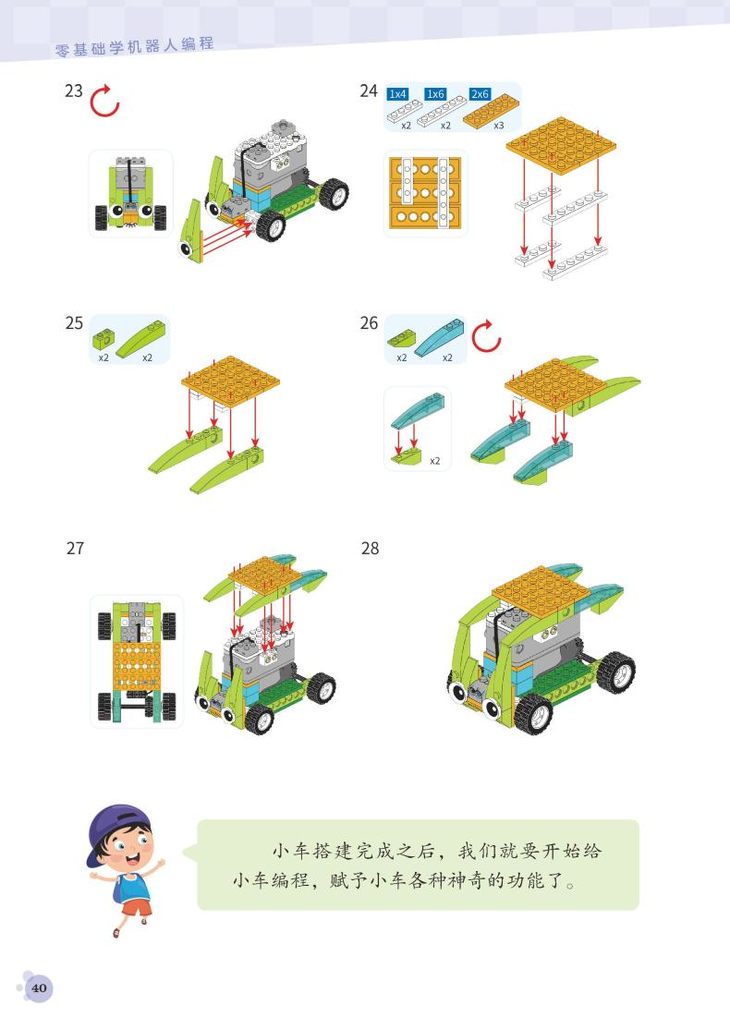 零基础学机器人编程

23

24

1x4 1x6 2x6
x2 x2 x3

25

x2 x2

26

x2 x2

x2

27

28

小车搭建完成之后，我们就要开始给小车编程，赋予小车各种神奇的功能了。

40