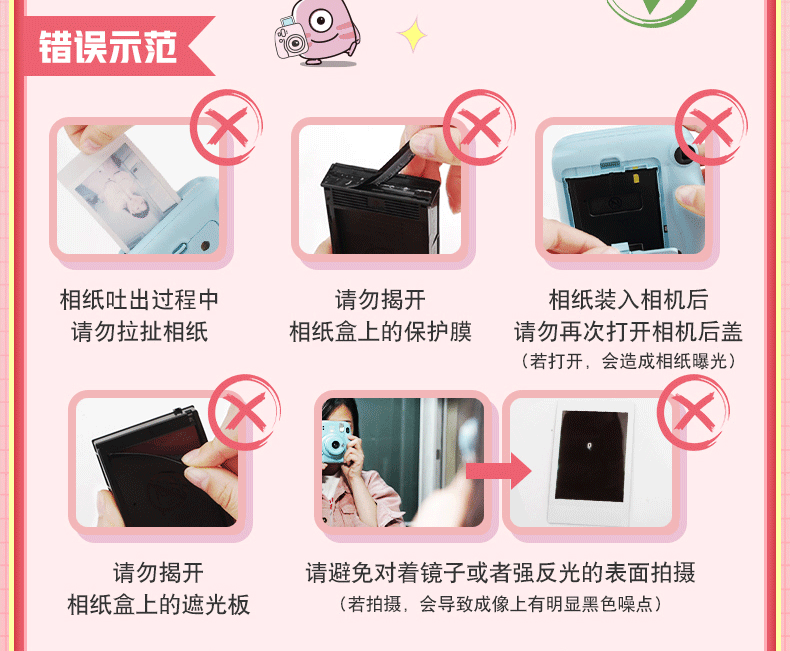 错误示范

相纸吐出过程中
请勿拉扯相纸

请勿揭开
相纸盒上的保护膜

相纸装入相机后
请勿再次打开相机后盖
（若打开，会造成相纸曝光）

请勿揭开
相纸盒上的遮光板

请避免对着镜子或者强反光的表面拍摄
（若拍摄，会导致成像上有明显黑色噪点）