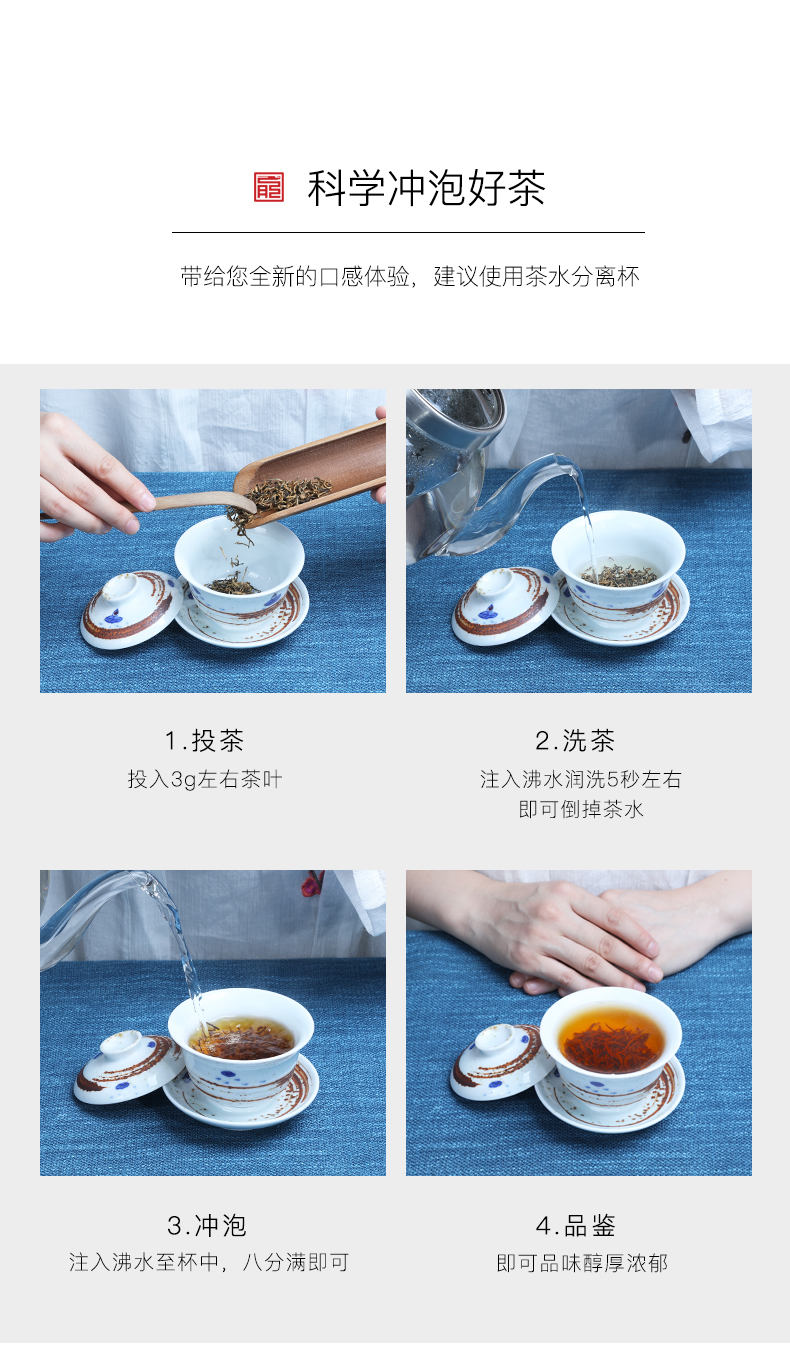 科学冲泡好茶

带给您全新的口感体验，建议使用茶水分离杯

1.投茶
投入3g左右茶叶

2.洗茶
注入沸水润洗5秒左右
即可倒掉茶水

3.冲泡
注入沸水至杯中，八分满即可

4.品鉴
即可品味醇厚浓郁