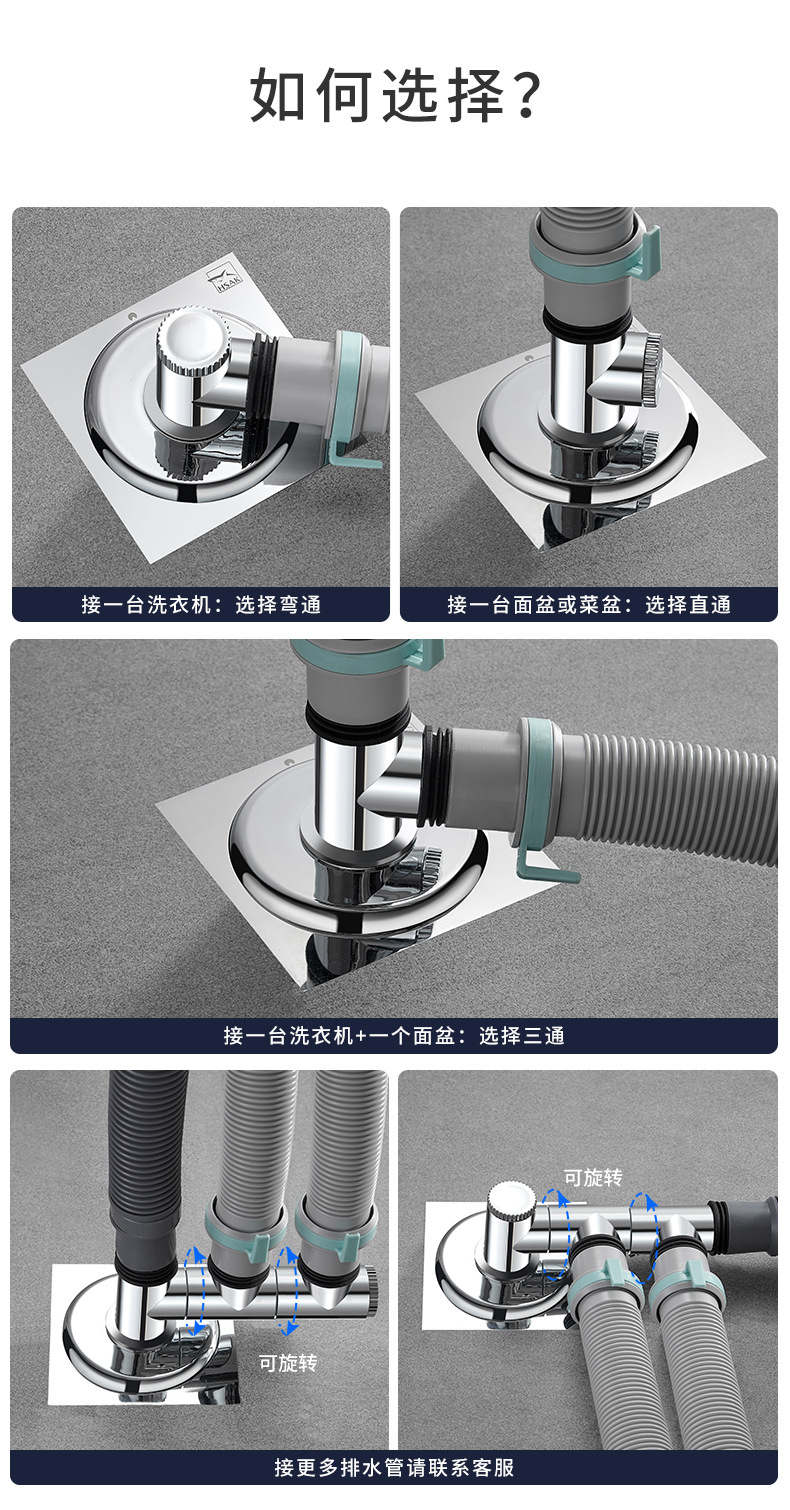 如何选择？

HSAK

接一台洗衣机：选择弯通

接一台面盆或菜盆：选择直通

接一台洗衣机+一个面盆：选择三通

可旋转

可旋转

接更多排水管请联系客服