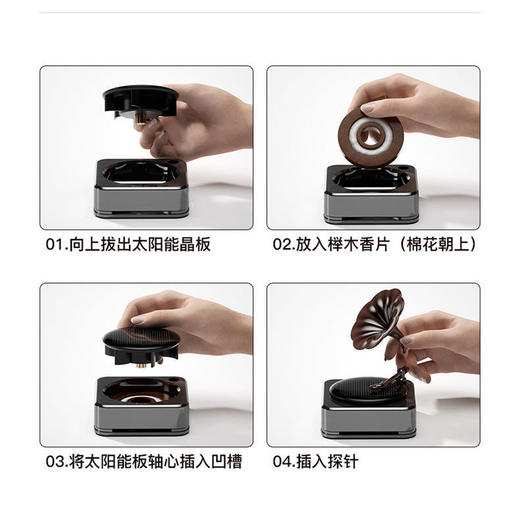 01.向上拔出太阳能晶板

02.放入榉木香片（棉花朝上）

03.将太阳能板轴心插入凹槽

04.插入探针