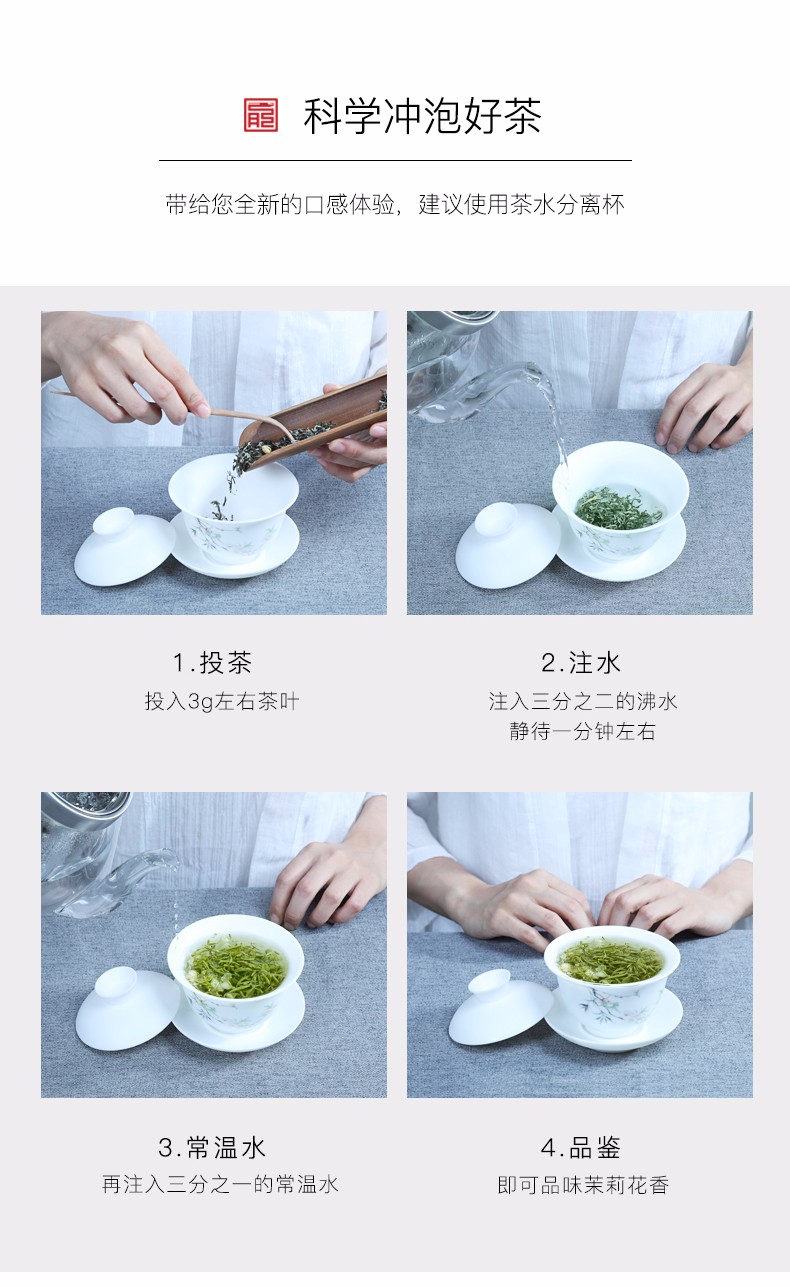 科学冲泡好茶

带给您全新的口感体验，建议使用茶水分离杯

1.投茶
投入3g左右茶叶

2.注水
注入三分之二的沸水
静待一分钟左右

3.常温水
再注入三分之一的常温水

4.品鉴
即可品味茉莉花香