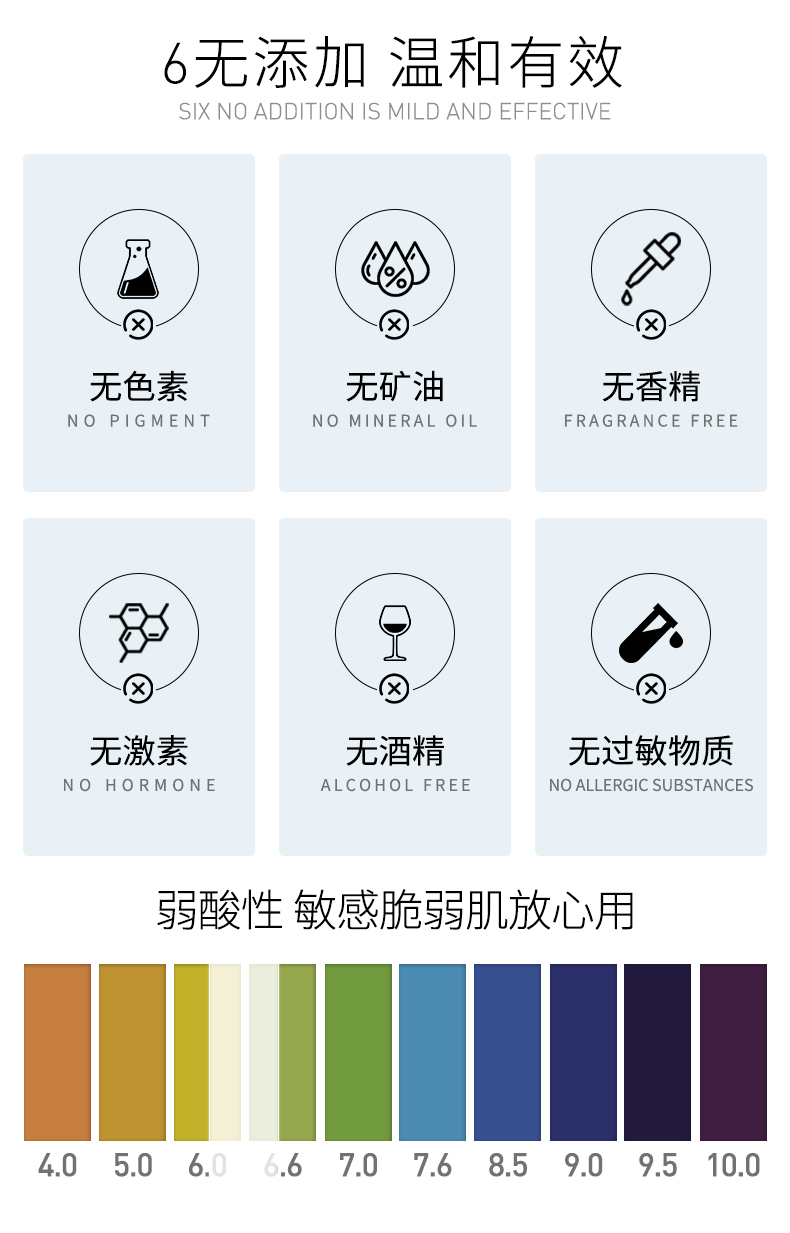 6无添加 温和有效
SIX NO ADDITION IS MILD AND EFFECTIVE

无色素
NO PIGMENT

无矿油
NO MINERAL OIL

无香精
FRAGRANCE FREE

无激素
NO HORMONE

无酒精
ALCOHOL FREE

无过敏物质
NO ALLERGIC SUBSTANCES

弱酸性 敏感脆弱肌放心用

4.0 5.0 6.0 6.6 7.0 7.6 8.5 9.0 9.5 10.0