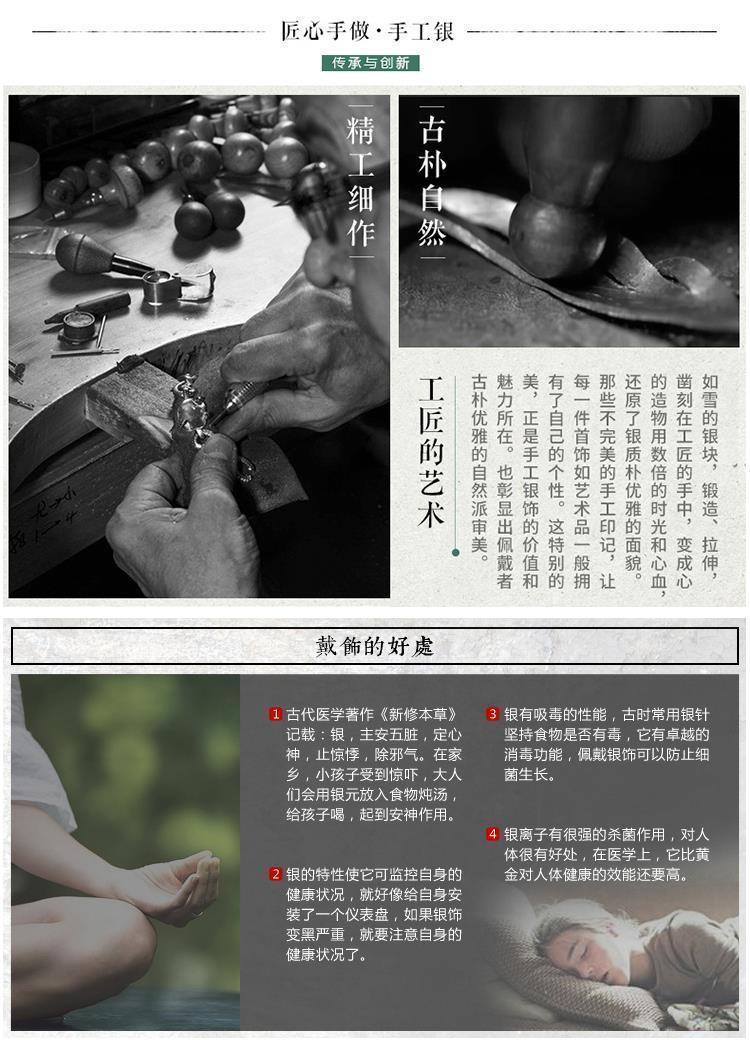 匠心手做·手工银

传承与创新

精工细作

古朴自然

工匠的艺术

如雪的银块，锻造、拉伸，凿刻在工匠的手中，变成心的造物用数倍的时光和心血，还原了银质朴优雅的面貌。那些不完美的手工印记，让每一件首饰如艺术品一般拥有了自己的个性。这特别的美，正是手工银饰的价值和魅力所在。也彰显出佩戴者古朴优雅的自然派审美。

戴飾的好處

1 古代医学著作《新修本草》记载：银，主安五脏，定心神，止惊悸，除邪气。在家乡，小孩子受到惊吓，大人们会用银元放入食物炖汤，给孩子喝，起到安神作用。

2 银的特性使它可监控自身的健康状况，就好像给自身安装了一个仪表盘，如果银饰变黑严重，就要注意自身的健康状况了。

3 银有吸毒的性能，古时常用银针坚持食物是否有毒，它有卓越的消毒功能，佩戴银饰可以防止细菌生长。

4 银离子有很强的杀菌作用，对人体很有好处，在医学上，它比黄金对人体健康的效能还要高。