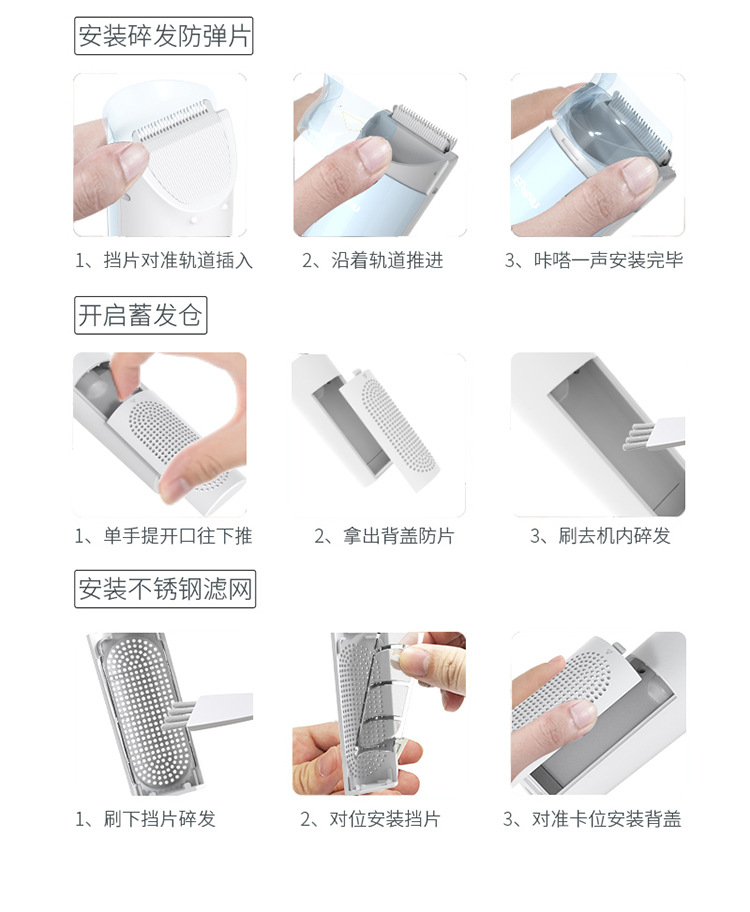 安装碎发防弹片

1、挡片对准轨道插入

2、沿着轨道推进

3、咔嗒一声安装完毕

开启蓄发仓

1、单手提开口往下推

2、拿出背盖防片

3、刷去机内碎发

安装不锈钢滤网

1、刷下挡片碎发

2、对位安装挡片

3、对准卡位安装背盖