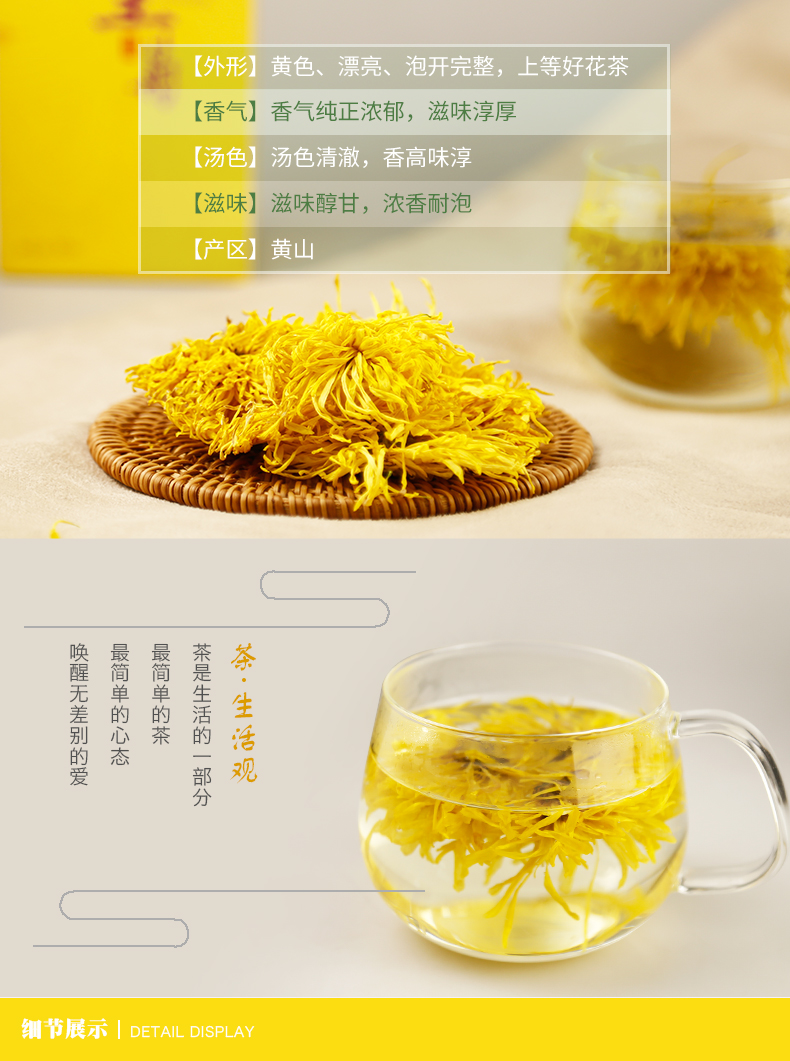 【外形】黄色、漂亮、泡开完整，上等好花茶
【香气】香气纯正浓郁，滋味淳厚
【汤色】汤色清澈，香高味淳
【滋味】滋味醇甘，浓香耐泡
【产区】黄山

茶·生活观

茶是生活的一部分
最简单的茶
最简单的心态
唤醒无差别的爱

细节展示 | DETAIL DISPLAY