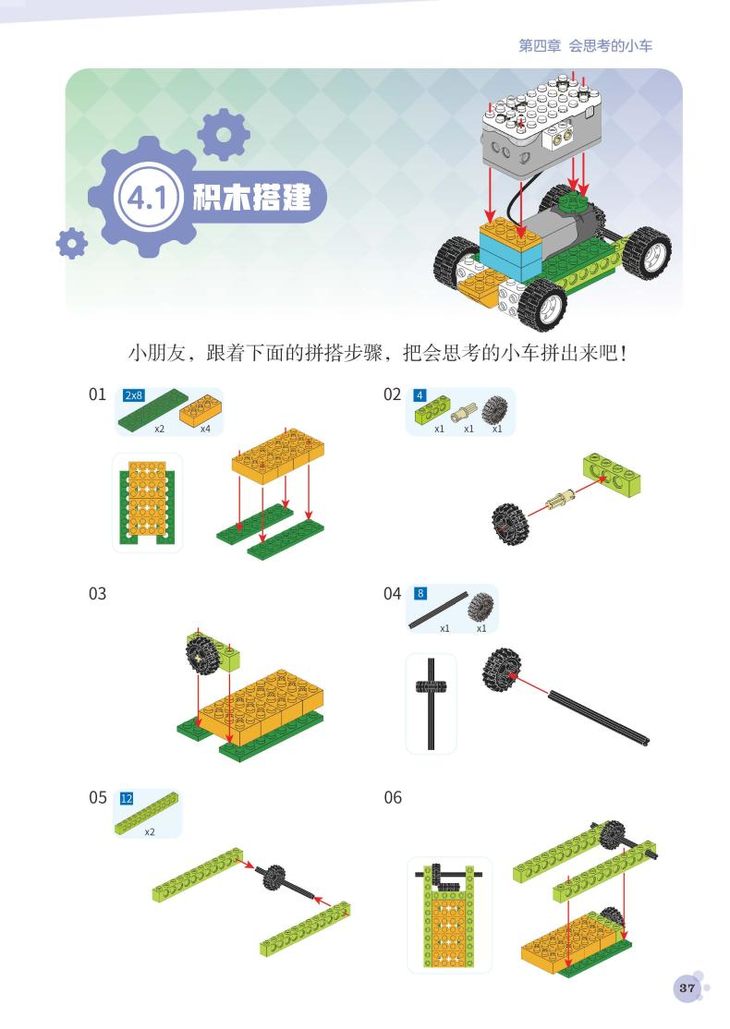 第四章 会思考的小车

4.1 积木搭建

小朋友，跟着下面的拼搭步骤，把会思考的小车拼出来吧！

01
2x8
x2 x4

02
4
x1 x1 x1

03

04
8
x1 x1

05
12
x2

06

37