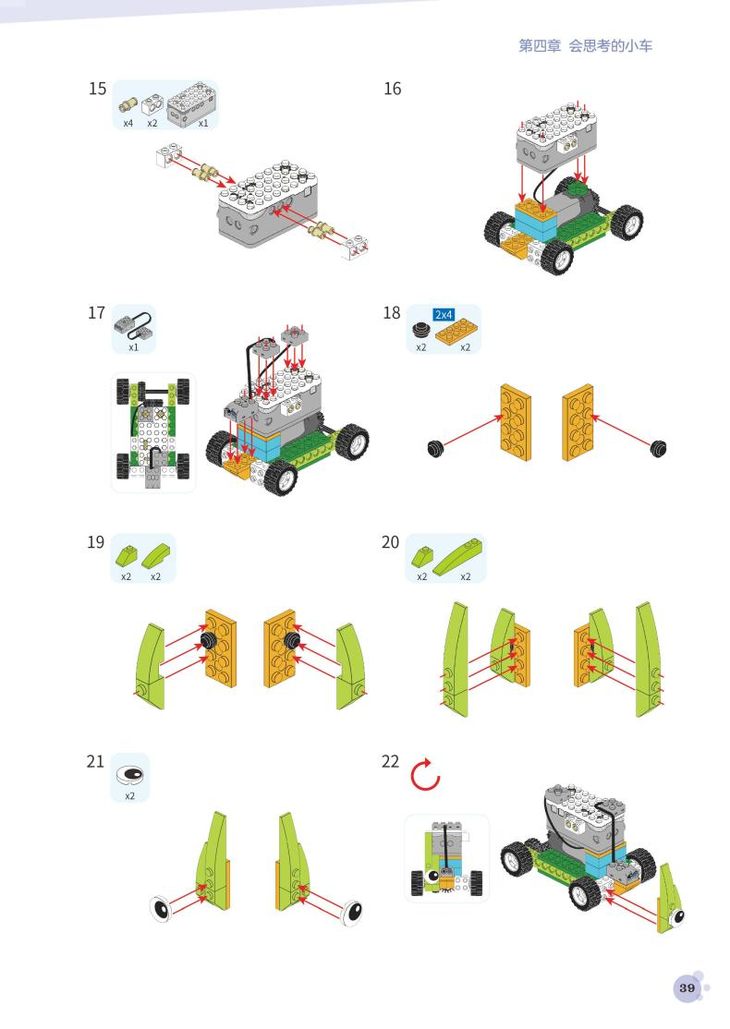 第四章 会思考的小车

15
x4 x2 x1

16

17
x1

18
2x4
x2 x2

19
x2 x2

20
x2 x2

21
x2

22

39