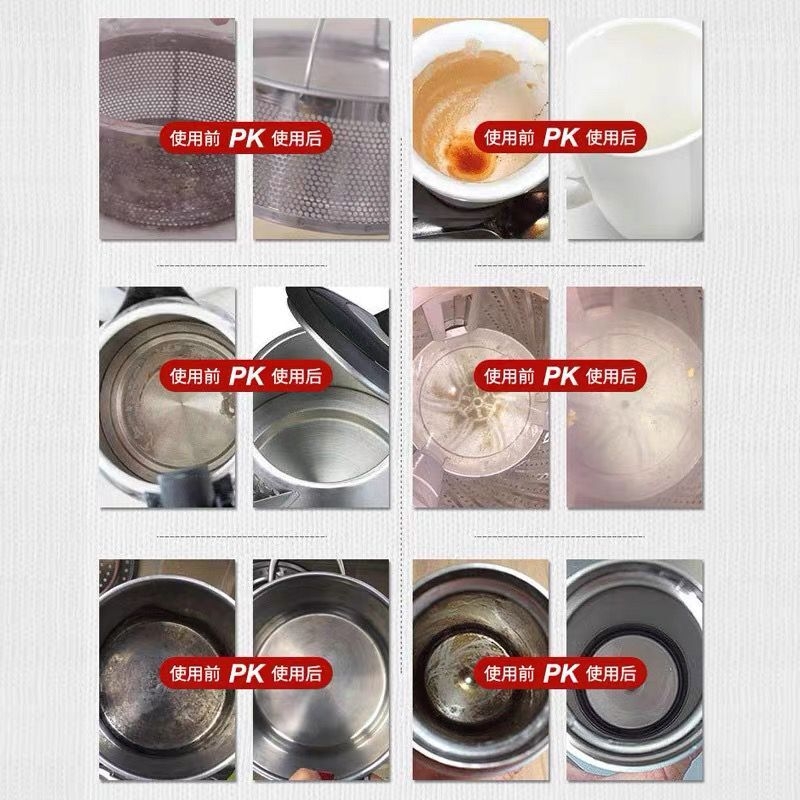 使用前 PK 使用后

使用前 PK 使用后

使用前 PK 使用后

使用前 PK 使用后

使用前 PK 使用后

使用前 PK 使用后