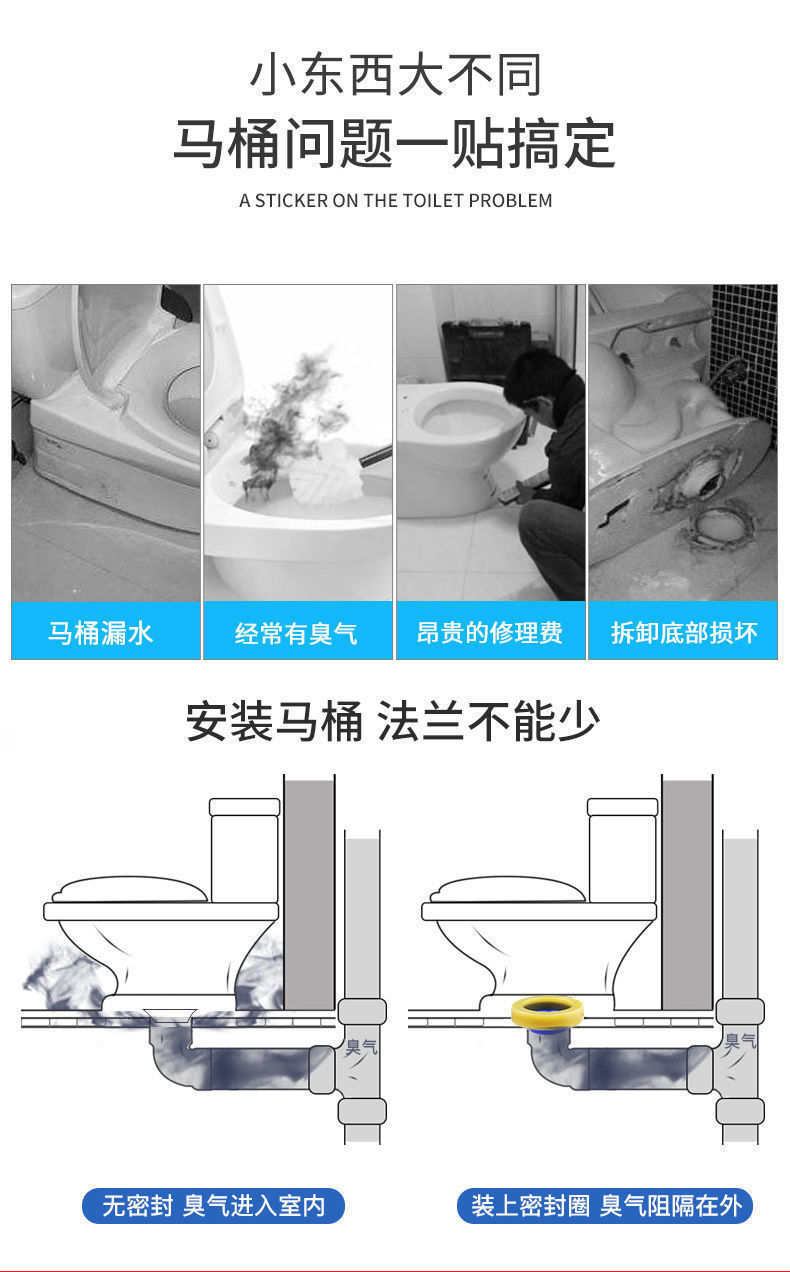 小东西大不同
马桶问题一贴搞定
A STICKER ON THE TOILET PROBLEM

马桶漏水
经常有臭气
昂贵的修理费
拆卸底部损坏

安装马桶 法兰不能少

臭气
臭气

无密封 臭气进入室内
装上密封圈 臭气阻隔在外