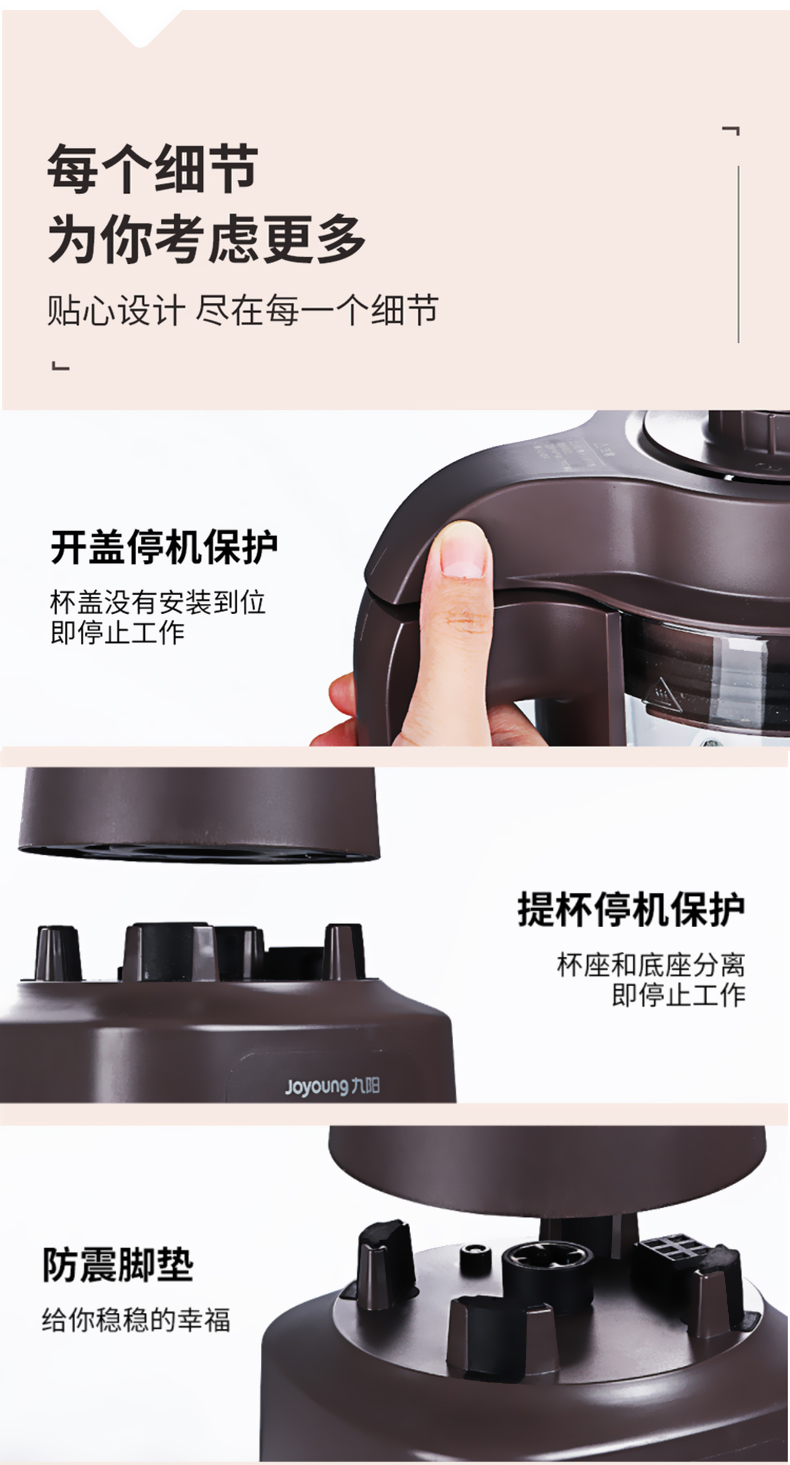 每个细节
为你考虑更多
贴心设计 尽在每一个细节

开盖停机保护
杯盖没有安装到位
即停止工作

提杯停机保护
杯座和底座分离
即停止工作

Joyoung 九阳

防震脚垫
给你稳稳的幸福