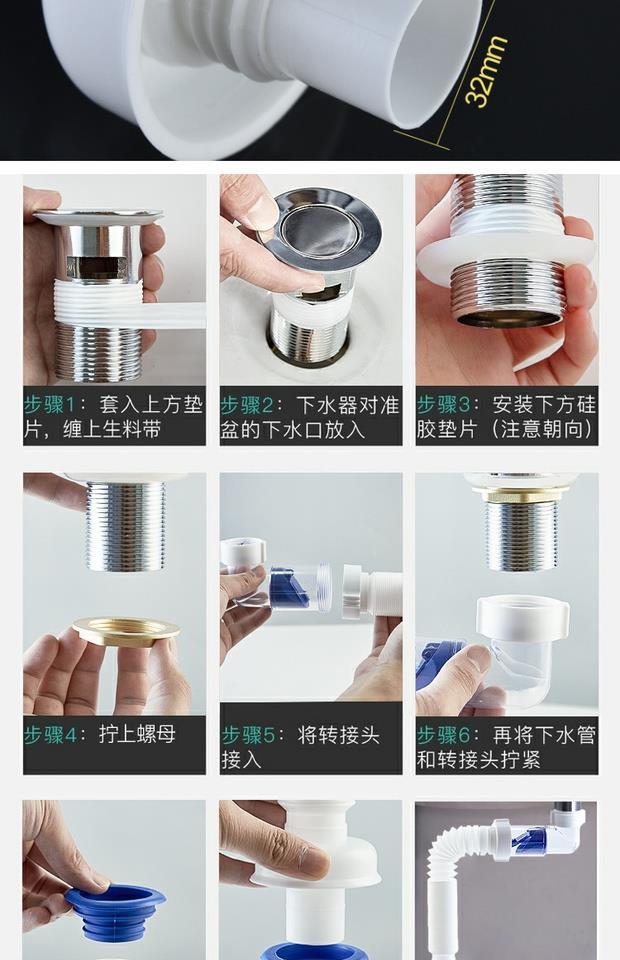 32mm

步骤1：套入上方垫片，缠上生料带

步骤2：下水器对准盆的下水口放入

步骤3：安装下方硅胶垫片（注意朝向）

步骤4：拧上螺母

步骤5：将转接头接入

步骤6：再将下水管和转接头拧紧