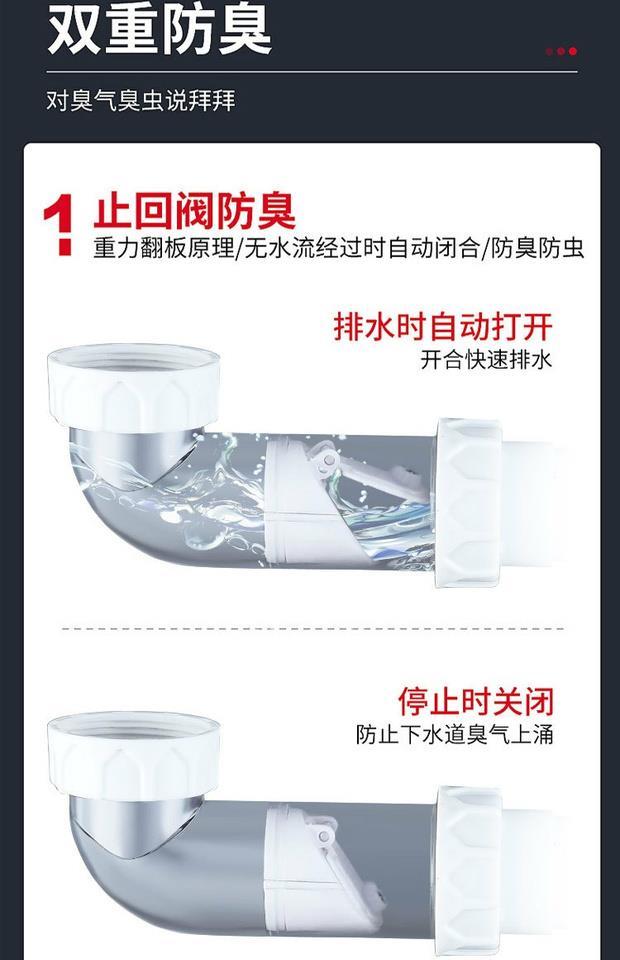 双重防臭

对臭气臭虫说拜拜

1 止回阀防臭

重力翻板原理/无水流经过时自动闭合/防臭防虫

排水时自动打开

开合快速排水

停止时关闭

防止下水道臭气上涌