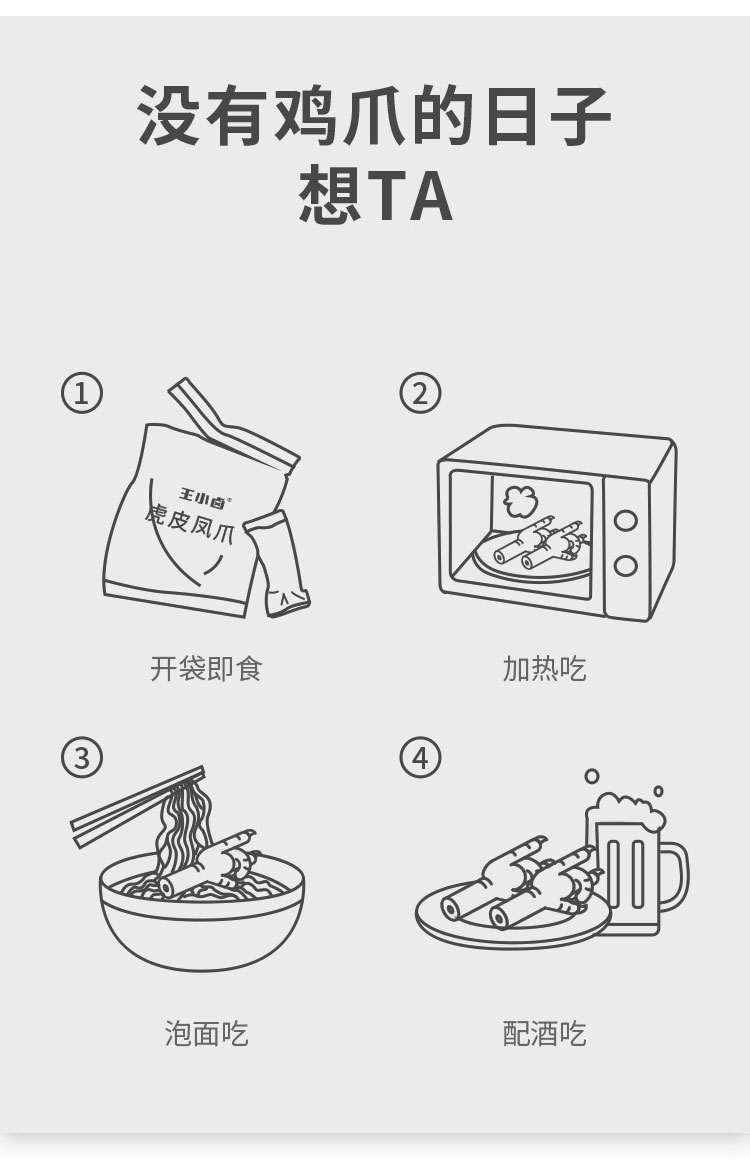 没有鸡爪的日子
想TA

①

王小卤®
虎皮凤爪

开袋即食

②

加热吃

③

泡面吃

④

配酒吃