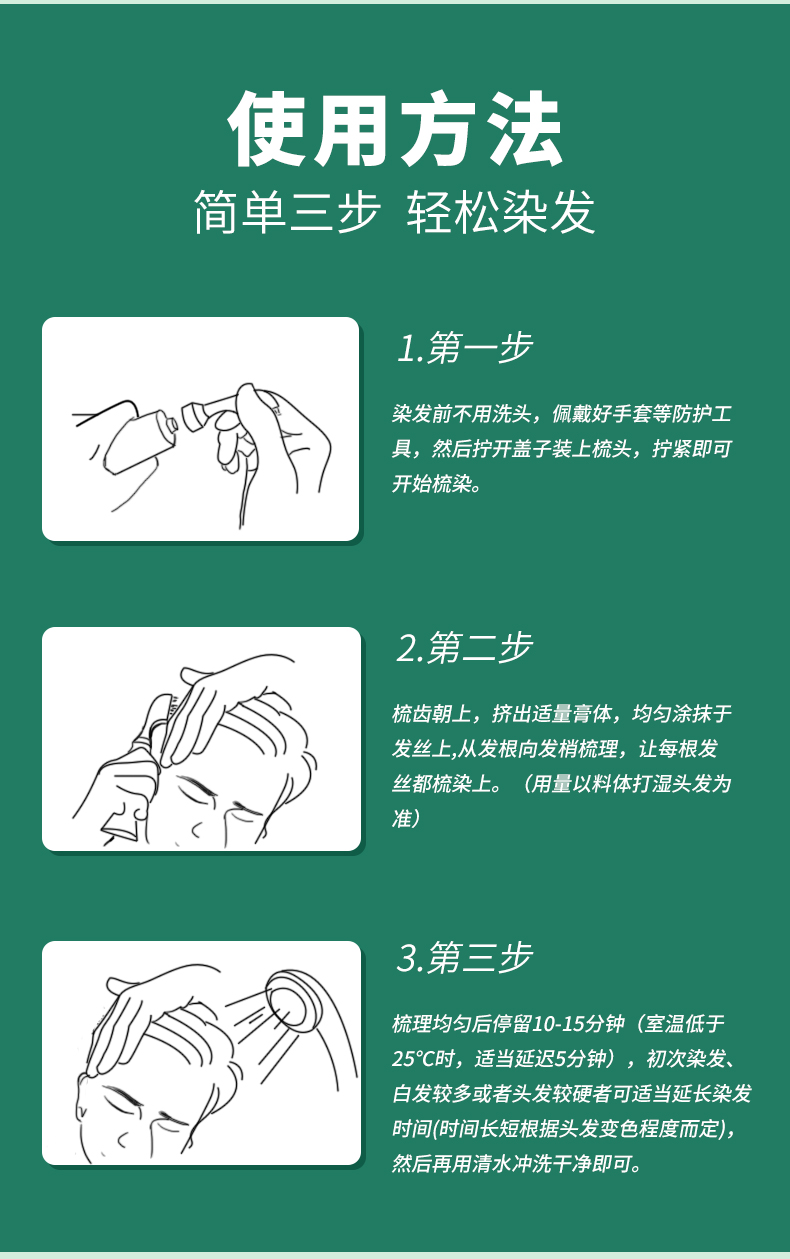 使用方法
简单三步 轻松染发

1.第一步

染发前不用洗头，佩戴好手套等防护工具，然后拧开盖子装上梳头，拧紧即可开始梳染。

2.第二步

梳齿朝上，挤出适量膏体，均匀涂抹于发丝上,从发根向发梢梳理，让每根发丝都梳染上。（用量以料体打湿头发为准）

3.第三步

梳理均匀后停留10-15分钟（室温低于25℃时，适当延迟5分钟），初次染发、白发较多或者头发较硬者可适当延长染发时间(时间长短根据头发变色程度而定)，然后再用清水冲洗干净即可。