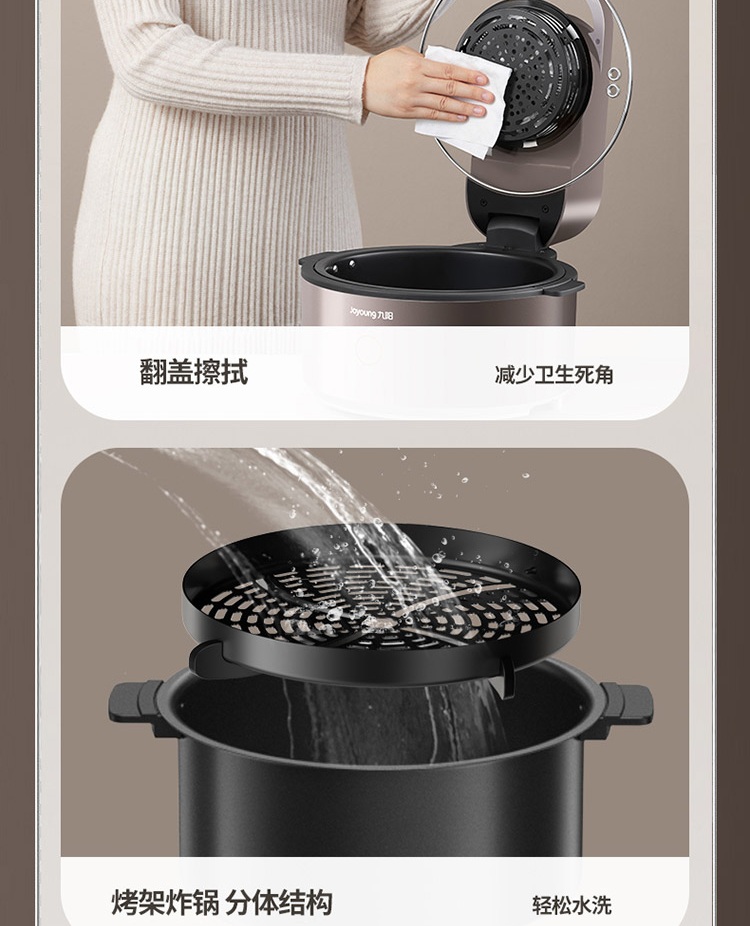 Joyoung 九阳

翻盖擦拭

减少卫生死角

烤架炸锅 分体结构

轻松水洗