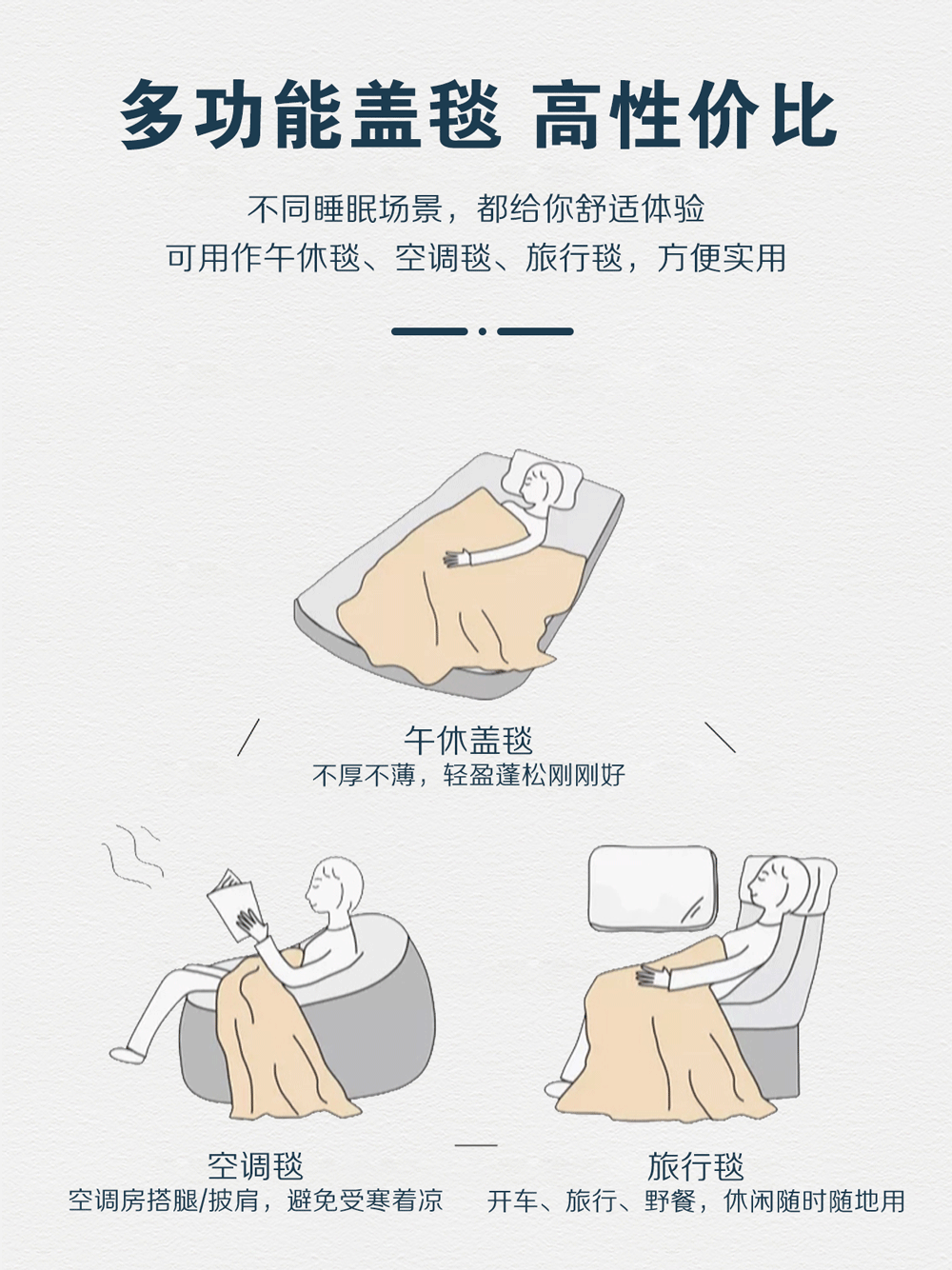 多功能盖毯 高性价比

不同睡眠场景，都给你舒适体验
可用作午休毯、空调毯、旅行毯，方便实用

午休盖毯
不厚不薄，轻盈蓬松刚刚好

空调毯
空调房搭腿/披肩，避免受寒着凉

旅行毯
开车、旅行、野餐，休闲随时随地用