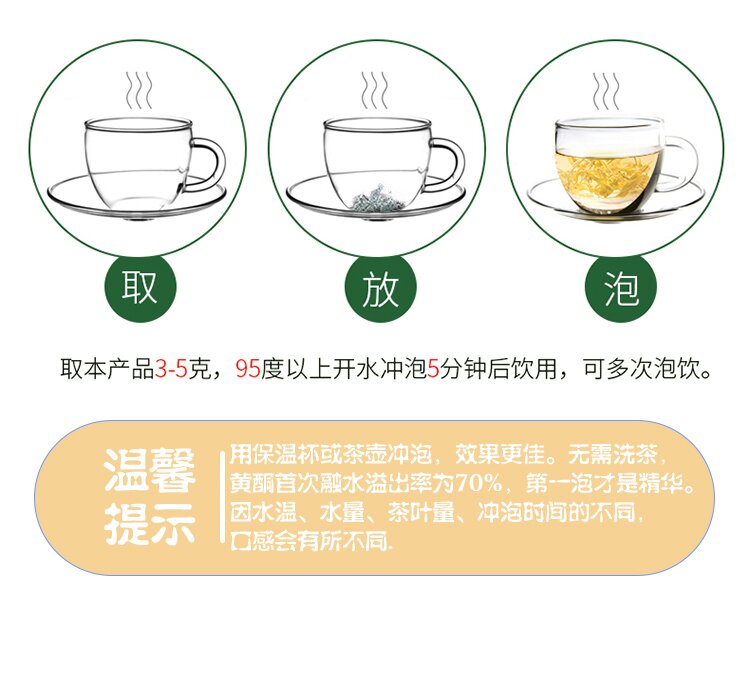 取

放

泡

取本产品3-5克，95度以上开水冲泡5分钟后饮用，可多次泡饮。

温馨提示

用保温杯或茶壶冲泡，效果更佳。无需洗茶，黄酮首次融水溢出率为70%，第一泡才是精华。因水温、水量、茶叶量、冲泡时间的不同，口感会有所不同.