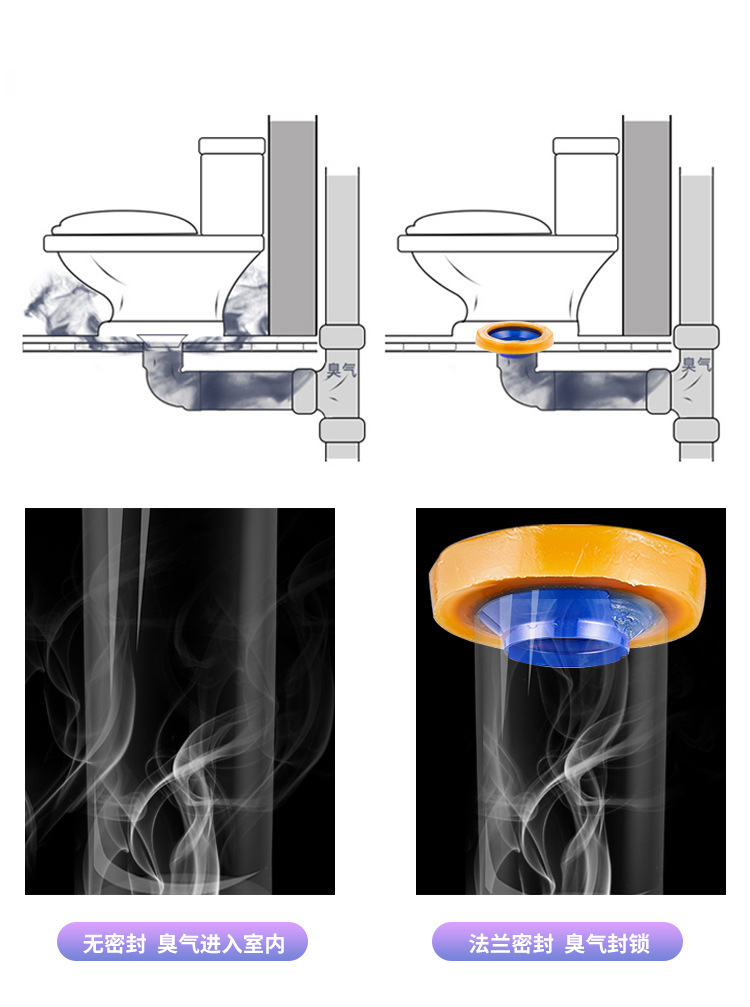 臭气

臭气

无密封 臭气进入室内

法兰密封 臭气封锁