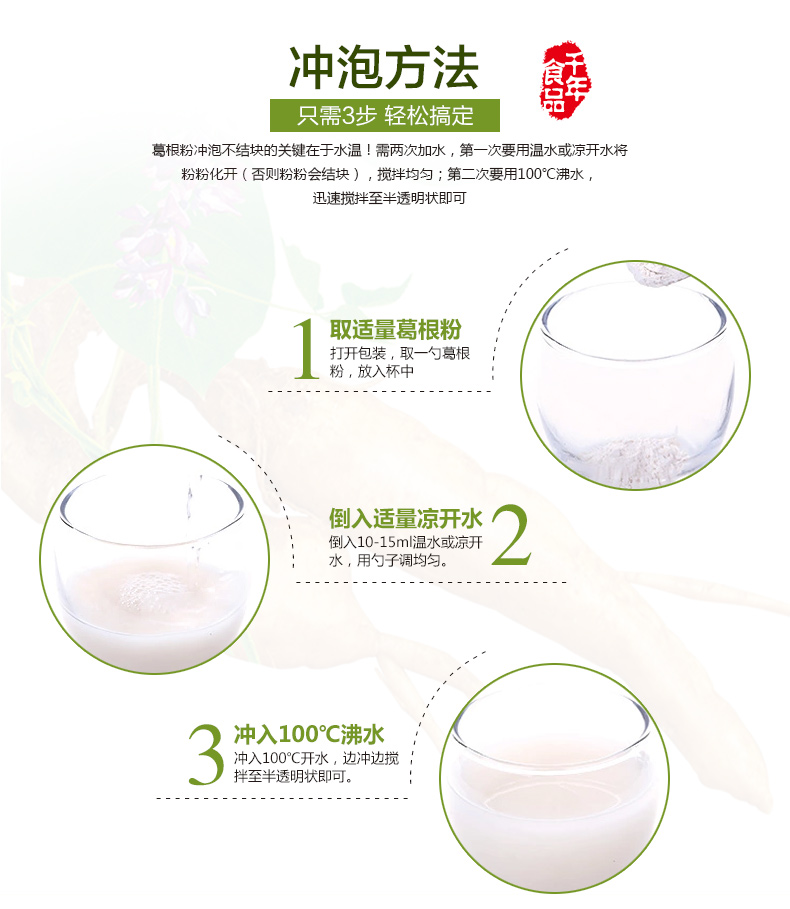 冲泡方法

千年食品

只需3步 轻松搞定

葛根粉冲泡不结块的关键在于水温！需两次加水，第一次要用温水或凉开水将粉粉化开（否则粉粉会结块），搅拌均匀；第二次要用100°C沸水，迅速搅拌至半透明状即可

1 取适量葛根粉
打开包装，取一勺葛根粉，放入杯中

倒入适量凉开水 2
倒入10-15ml温水或凉开水，用勺子调均匀。

3 冲入100°C沸水
冲入100°C开水，边冲边搅拌至半透明状即可。