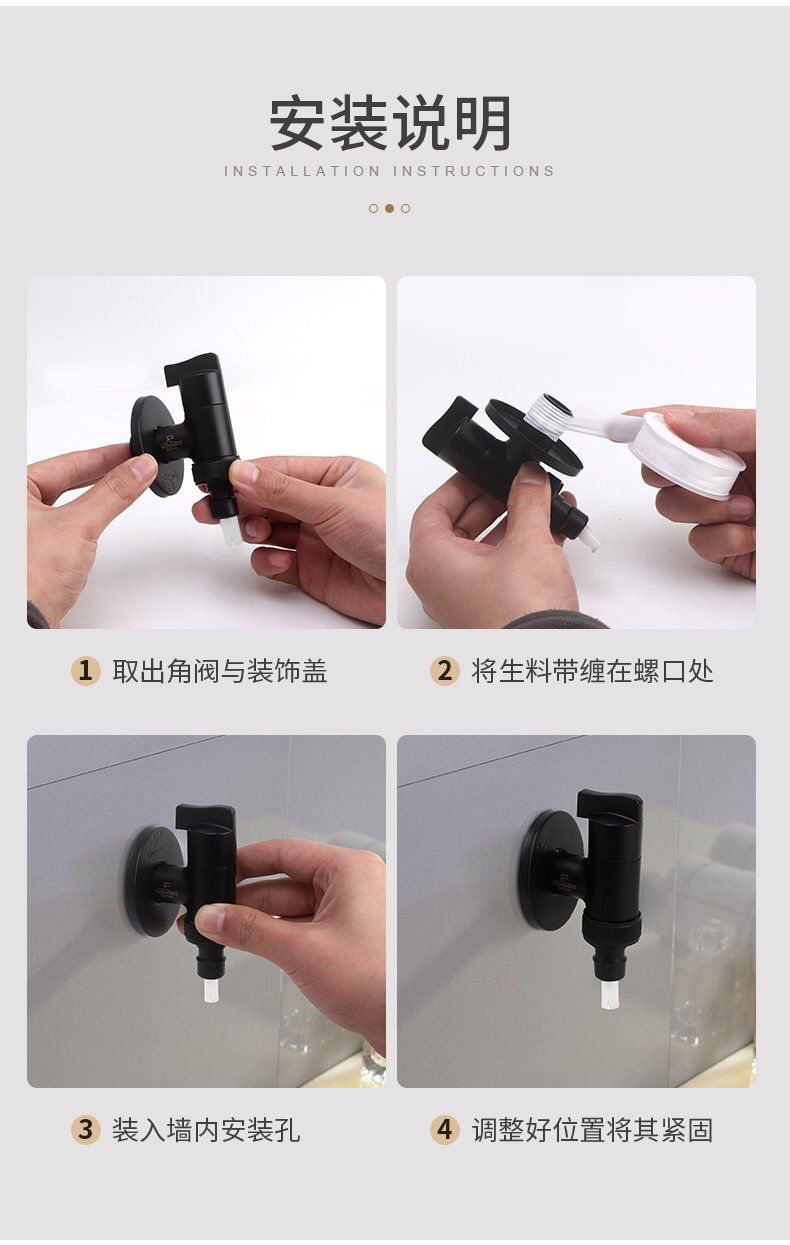 安装说明
INSTALLATION INSTRUCTIONS

1 取出角阀与装饰盖

2 将生料带缠在螺口处

3 装入墙内安装孔

4 调整好位置将其紧固