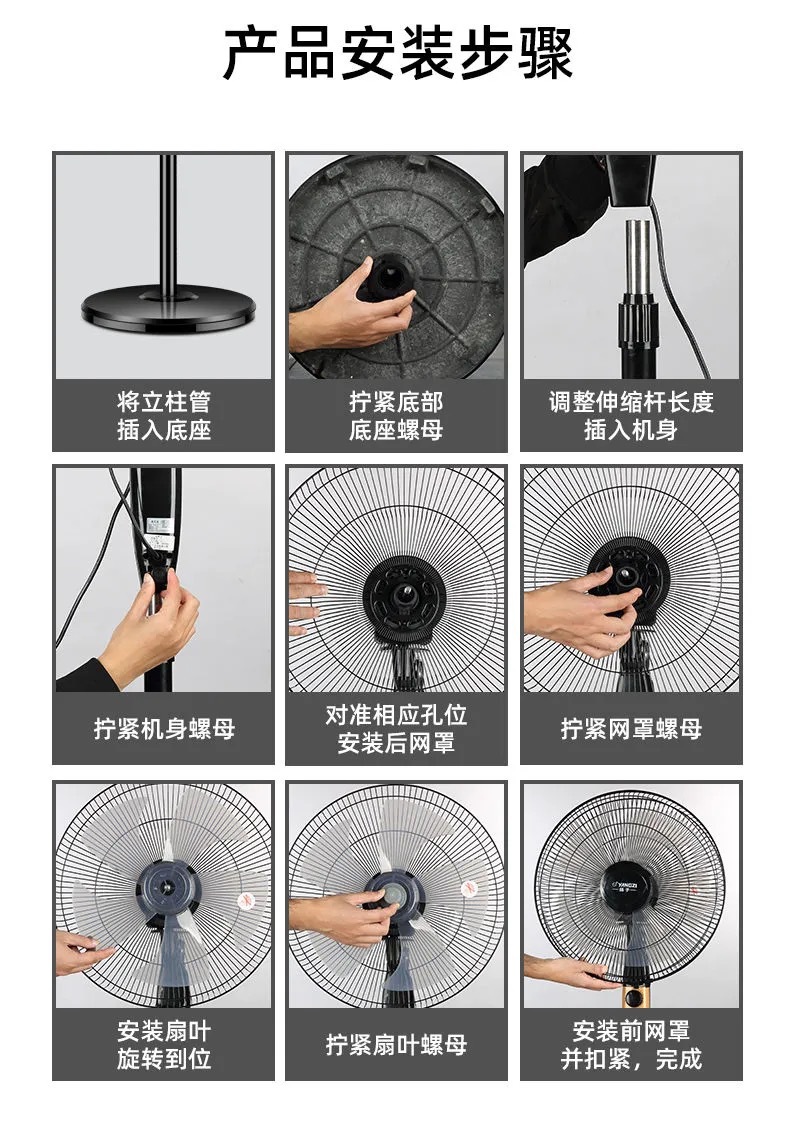 产品安装步骤

将立柱管
插入底座

拧紧底部
底座螺母

调整伸缩杆长度
插入机身

拧紧机身螺母

对准相应孔位
安装后网罩

拧紧网罩螺母

安装扇叶
旋转到位

拧紧扇叶螺母

YANGZI

安装前网罩
并扣紧，完成