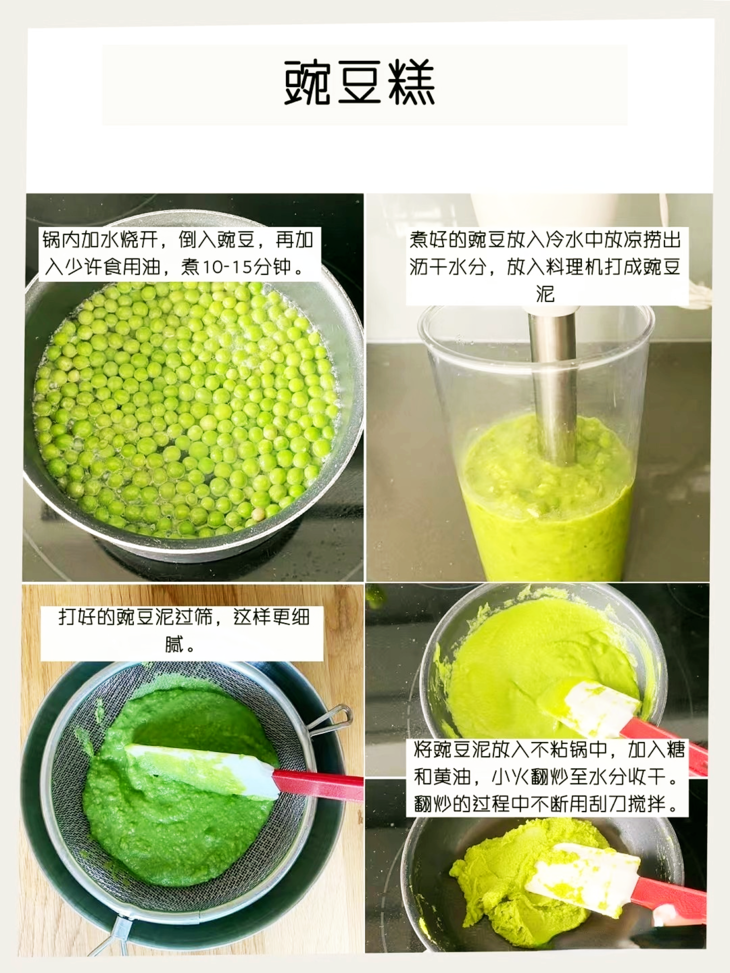 豌豆糕

锅内加水烧开，倒入豌豆，再加入少许食用油，煮10-15分钟。

煮好的豌豆放入冷水中放凉捞出沥干水分，放入料理机打成豌豆泥

打好的豌豆泥过筛，这样更细腻。

将豌豆泥放入不粘锅中，加入糖和黄油，小火翻炒至水分收干。翻炒的过程中不断用刮刀搅拌。