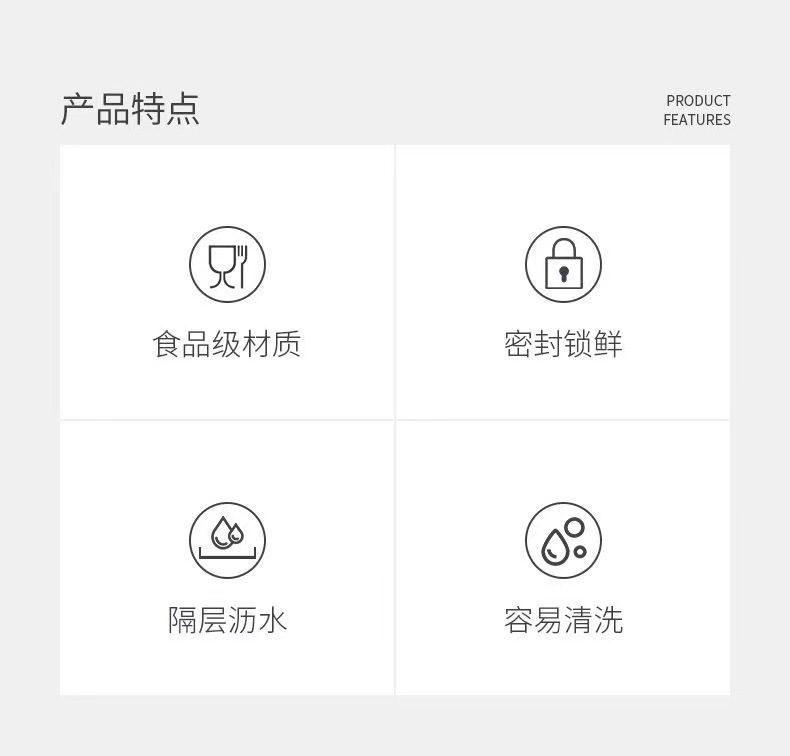 产品特点

PRODUCT
FEATURES

食品级材质

密封锁鲜

隔层沥水

容易清洗