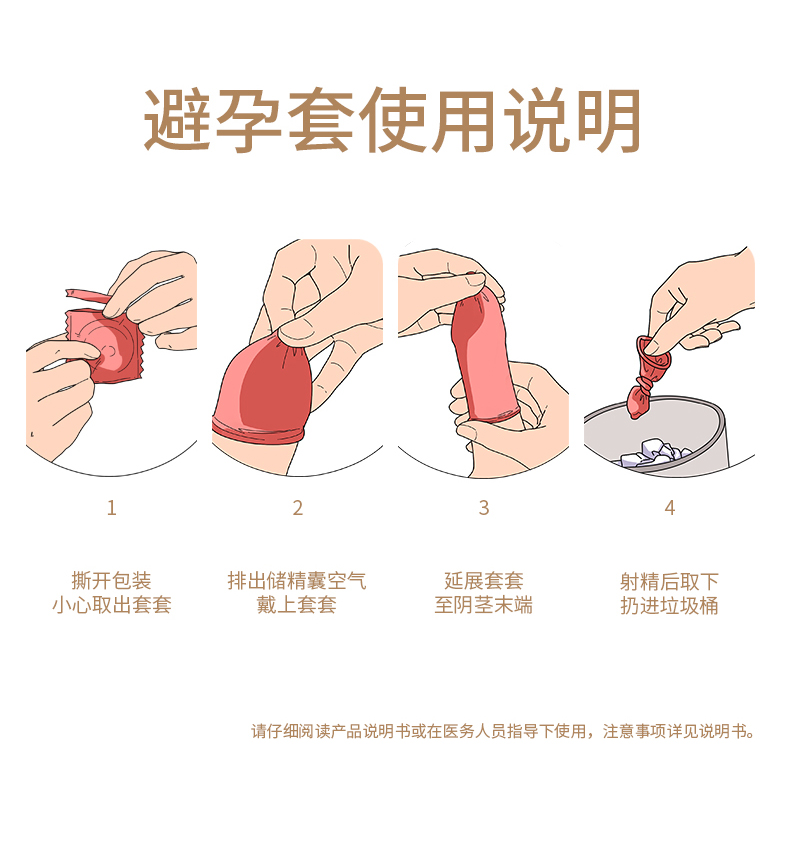 避孕套使用说明

1

撕开包装
小心取出套套

2

排出储精囊空气
戴上套套

3

延展套套
至阴茎末端

4

射精后取下
扔进垃圾桶

请仔细阅读产品说明书或在医务人员指导下使用，注意事项详见说明书。