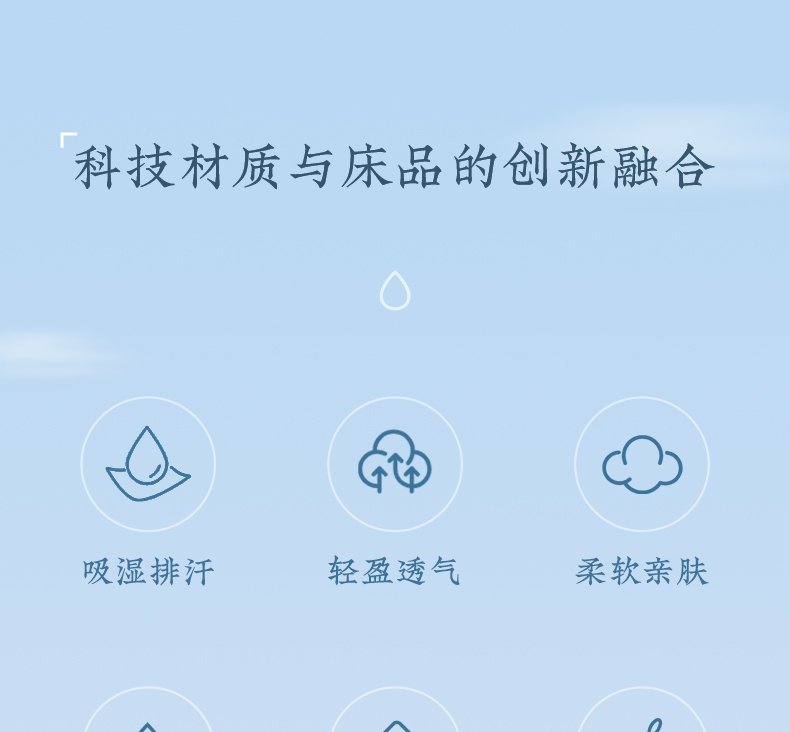 「科技材质与床品的创新融合

吸湿排汗

轻盈透气

柔软亲肤