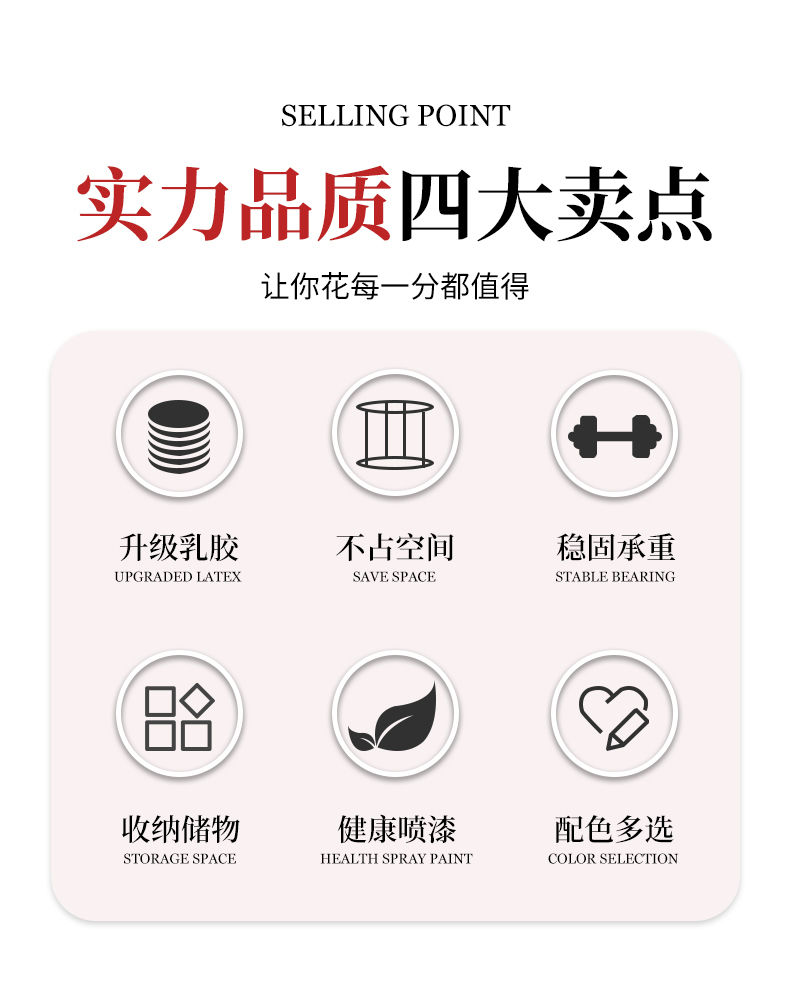 SELLING POINT

实力品质四大卖点

让你花每一分都值得

升级乳胶
UPGRADED LATEX

不占空间
SAVE SPACE

稳固承重
STABLE BEARING

收纳储物
STORAGE SPACE

健康喷漆
HEALTH SPRAY PAINT

配色多选
COLOR SELECTION