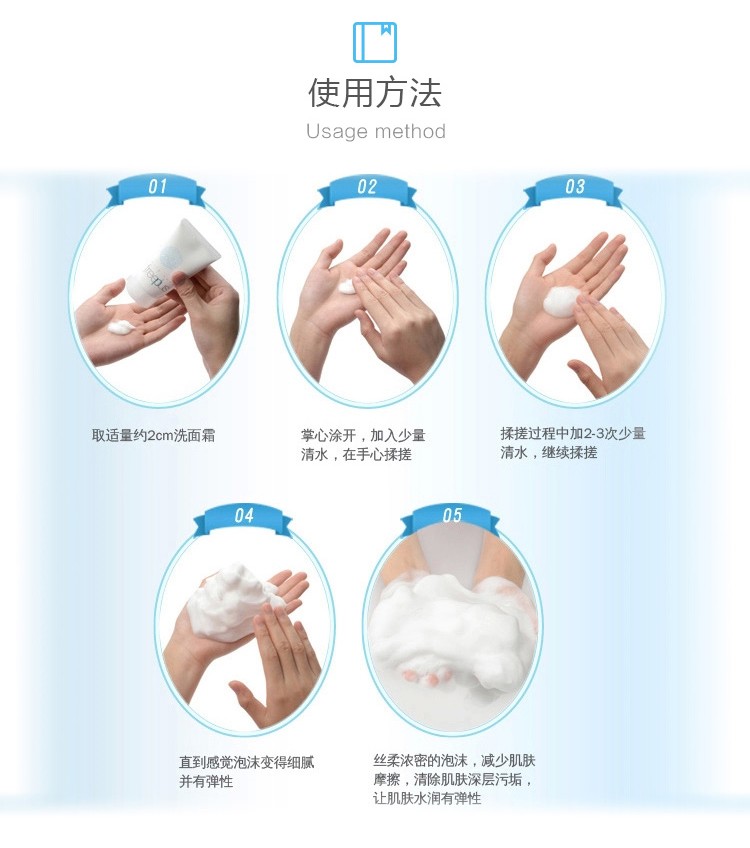 使用方法

Usage method

01

取适量约2cm洗面霜

02

掌心涂开，加入少量清水，在手心揉搓

03

揉搓过程中加2-3次少量清水，继续揉搓

04

直到感觉泡沫变得细腻并有弹性

05

丝柔浓密的泡沫，减少肌肤摩擦，清除肌肤深层污垢，让肌肤水润有弹性