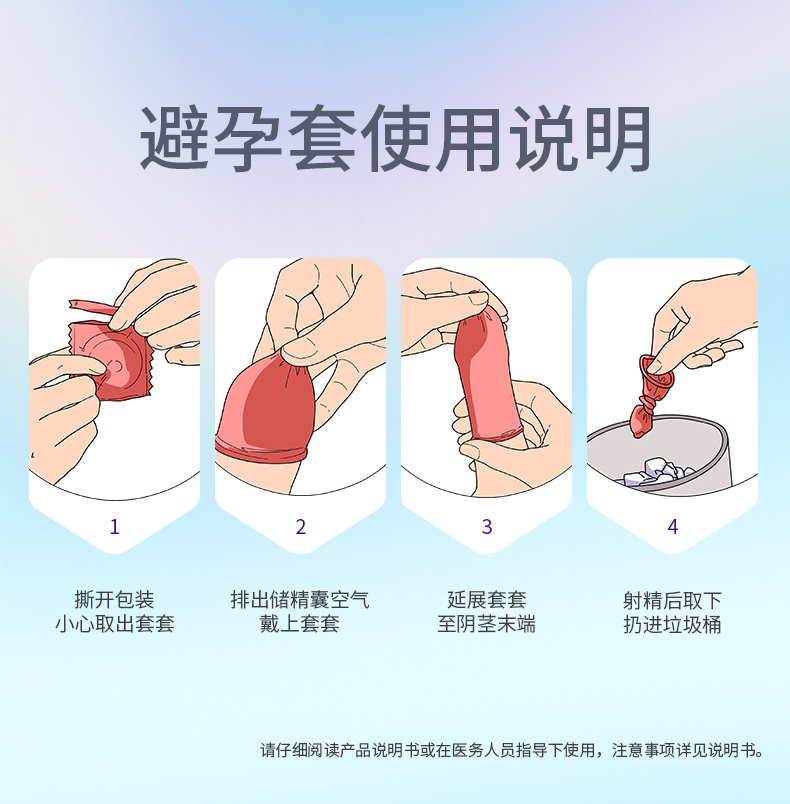 避孕套使用说明

1

撕开包装
小心取出套套

2

排出储精囊空气
戴上套套

3

延展套套
至阴茎末端

4

射精后取下
扔进垃圾桶

请仔细阅读产品说明书或在医务人员指导下使用，注意事项详见说明书。