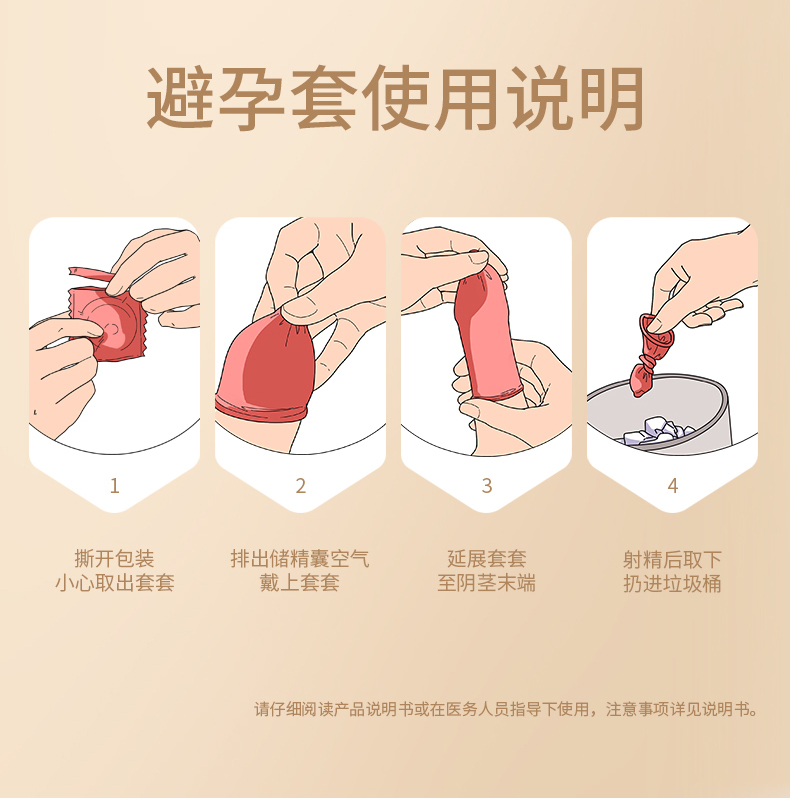 避孕套使用说明

1

撕开包装
小心取出套套

2

排出储精囊空气
戴上套套

3

延展套套
至阴茎末端

4

射精后取下
扔进垃圾桶

请仔细阅读产品说明书或在医务人员指导下使用，注意事项详见说明书。