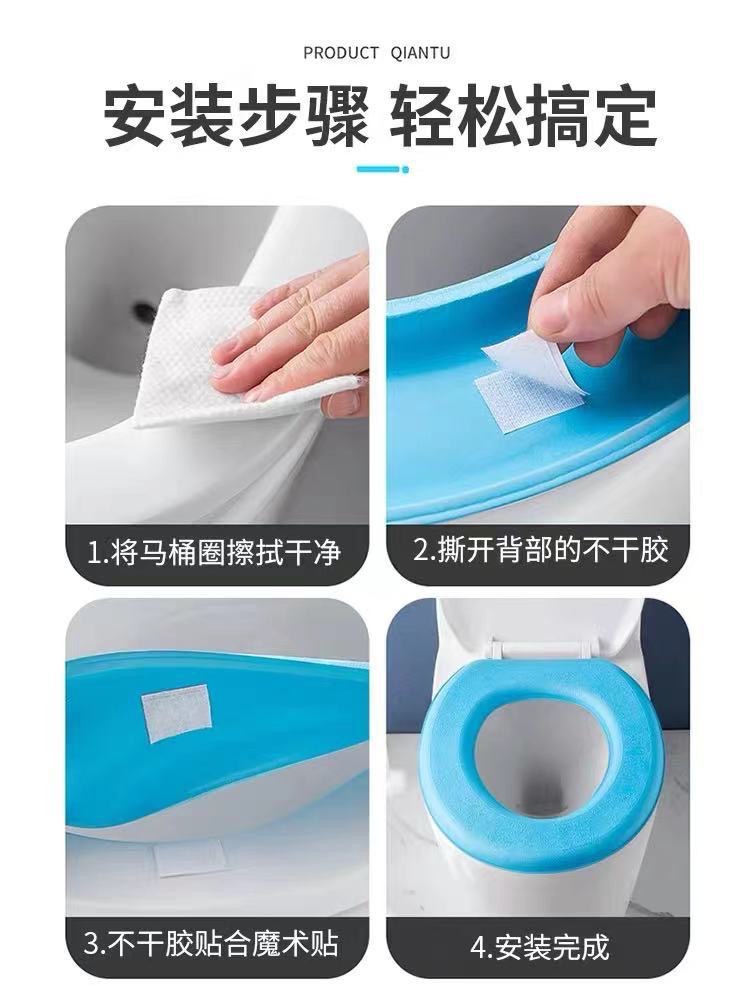 PRODUCT QIANTU

安装步骤 轻松搞定

1.将马桶圈擦拭干净

2.撕开背部的不干胶

3.不干胶贴合魔术贴

4.安装完成