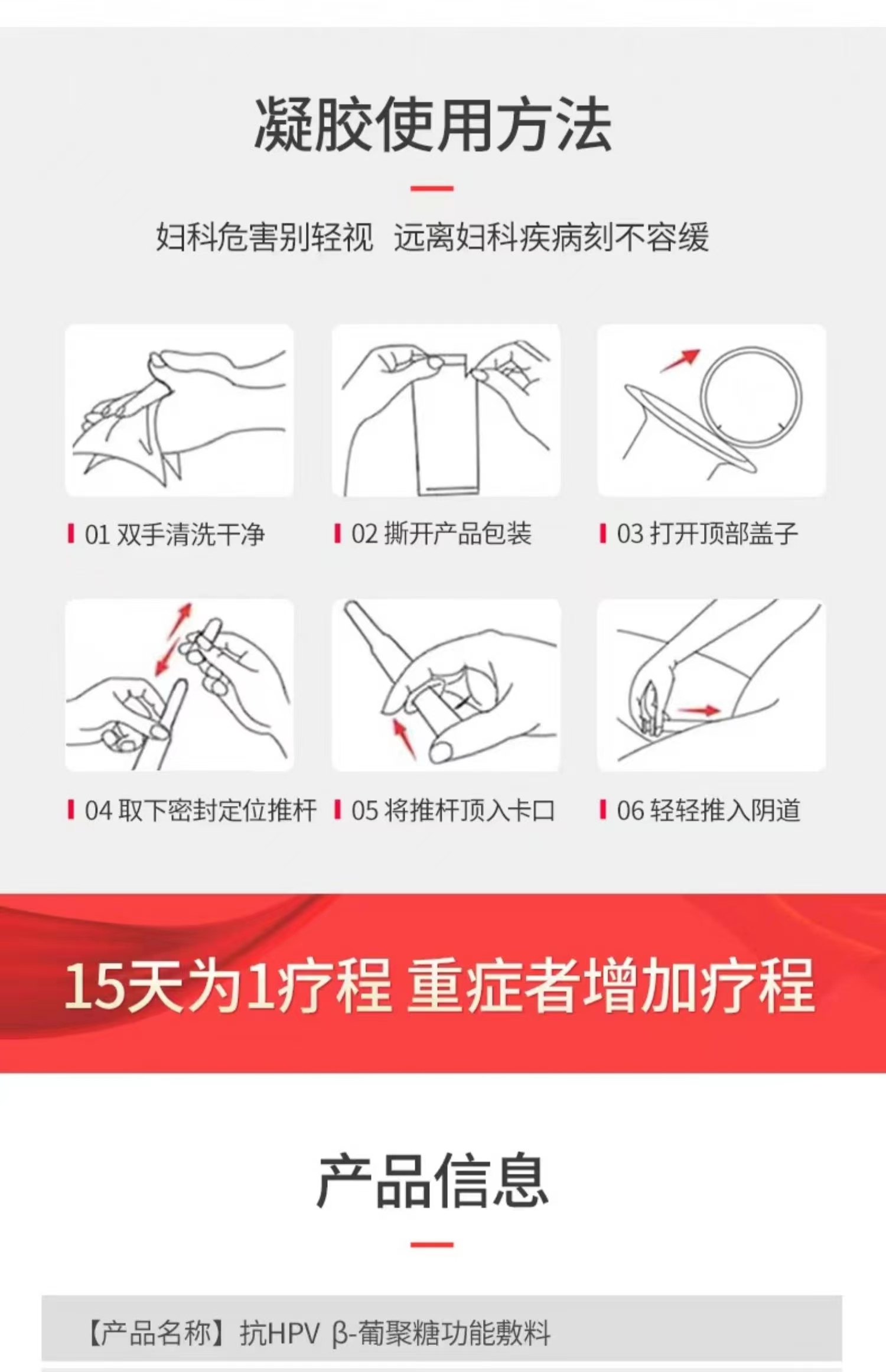 凝胶使用方法

妇科危害别轻视 远离妇科疾病刻不容缓

01 双手清洗干净

02 撕开产品包装

03 打开顶部盖子

04 取下密封定位推杆

05 将推杆顶入卡口

06 轻轻推入阴道

15天为1疗程 重症者增加疗程

产品信息

【产品名称】抗HPV β-葡聚糖功能敷料