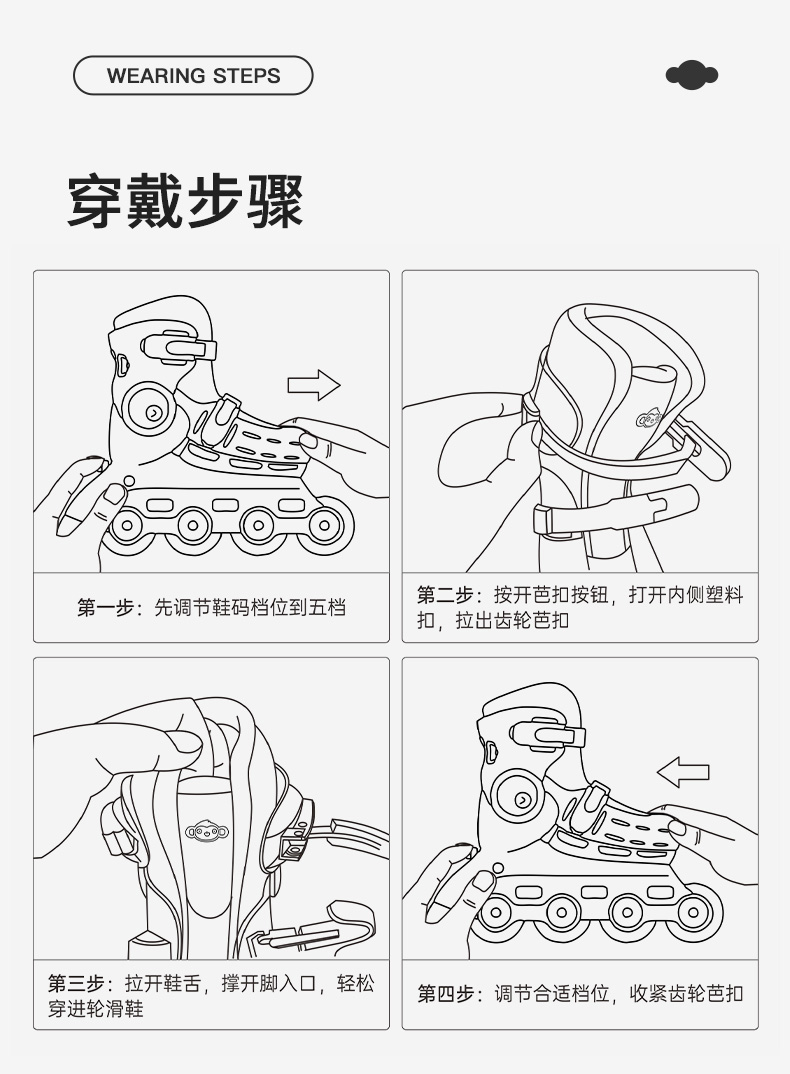 WEARING STEPS

穿戴步骤

第一步：先调节鞋码档位到五档

第二步：按开芭扣按钮，打开内侧塑料扣，拉出齿轮芭扣

第三步：拉开鞋舌，撑开脚入口，轻松穿进轮滑鞋

第四步：调节合适档位，收紧齿轮芭扣